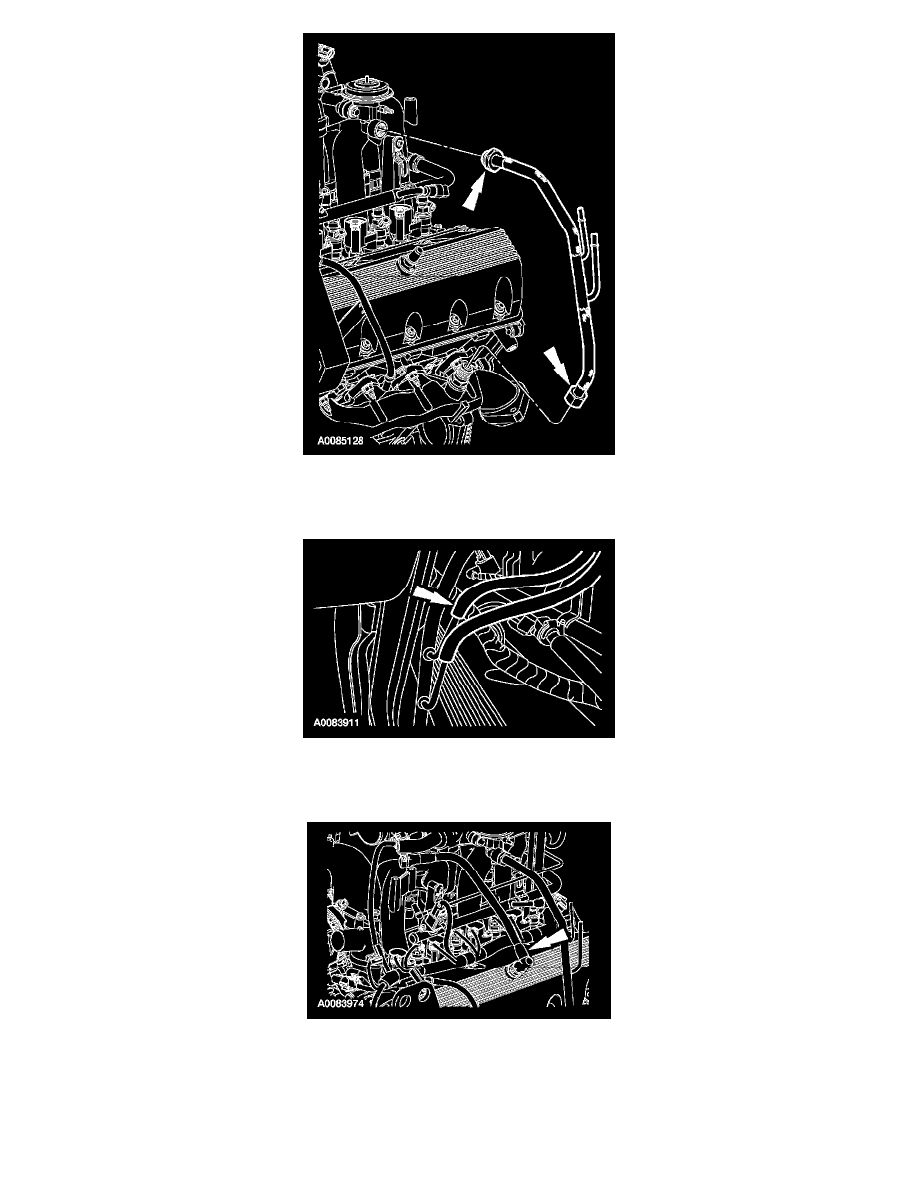 A0085128

A0083911

A0083974