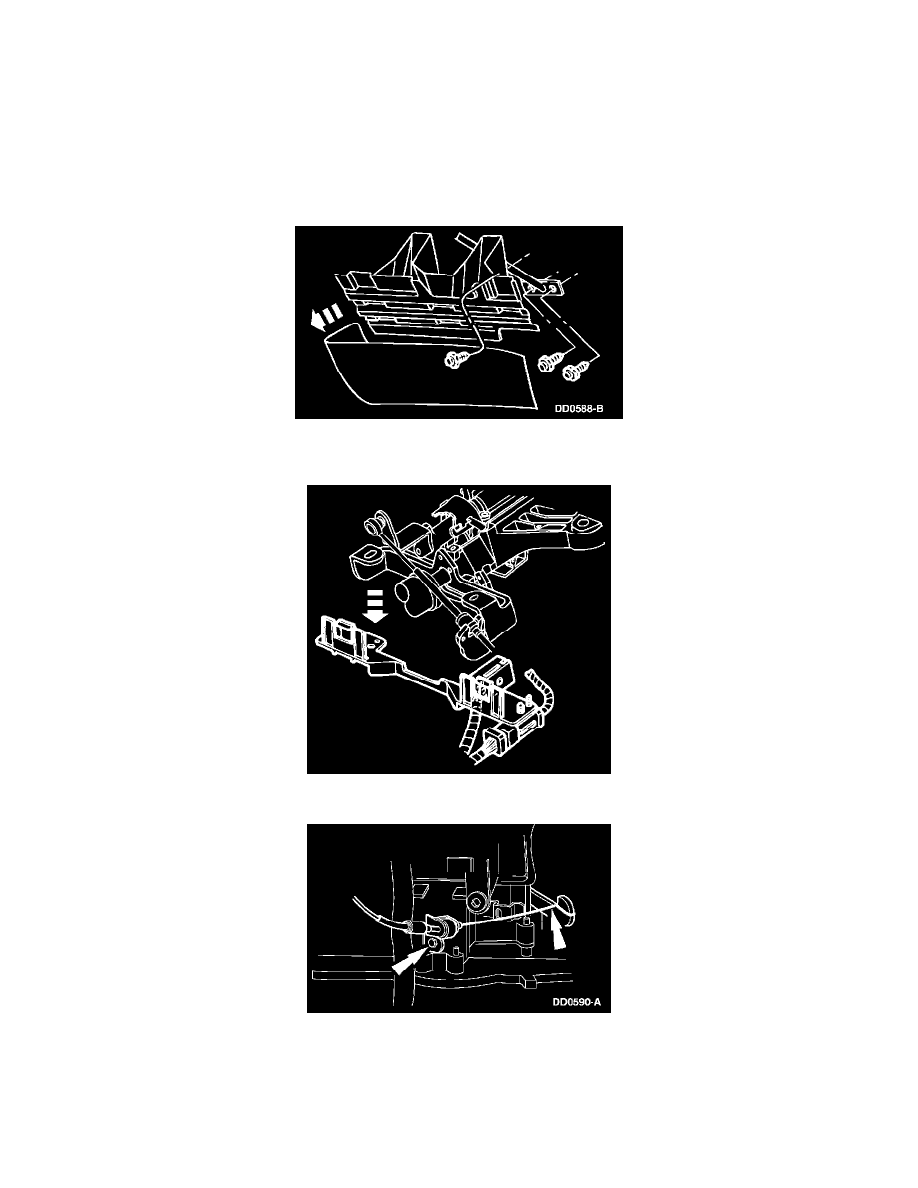 DD0588-B

DD0590-A