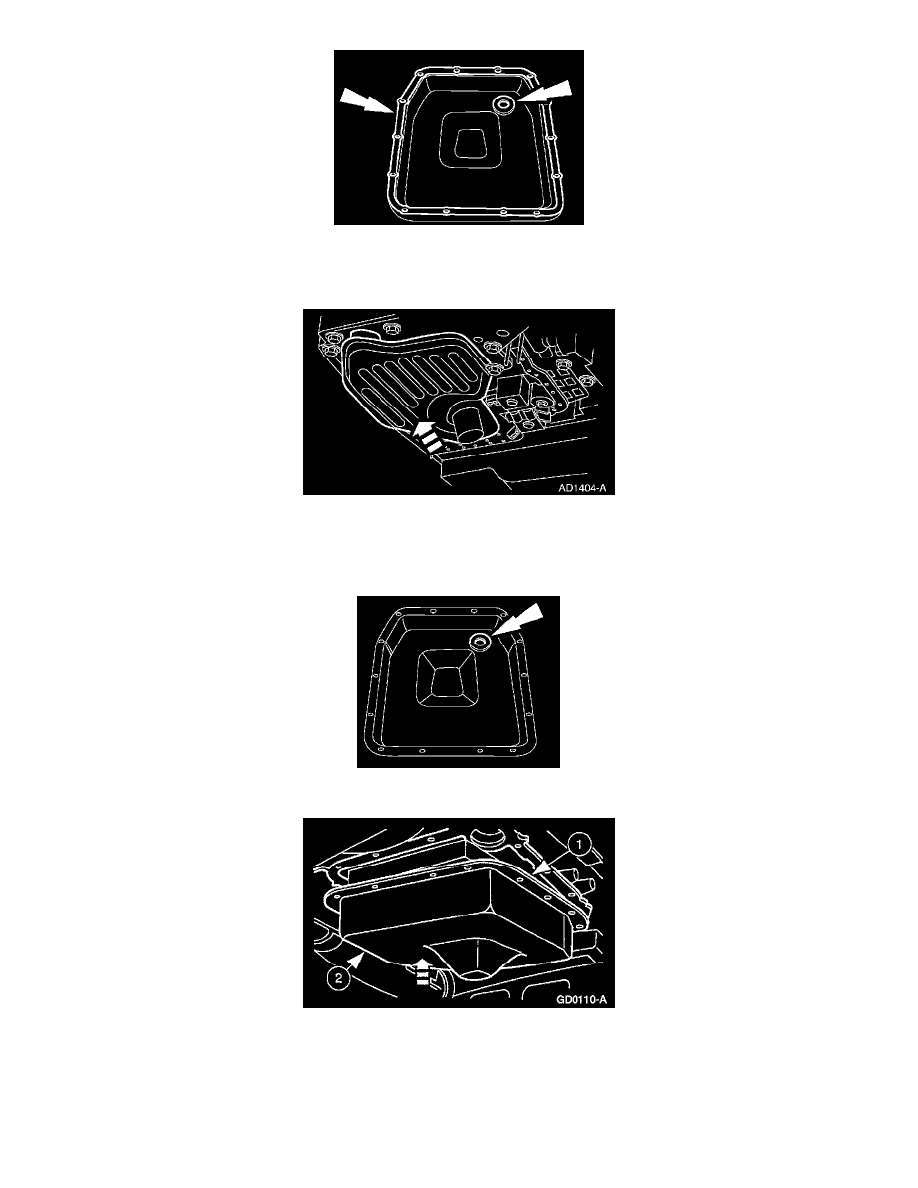 AD1404-A

1

2

GD0110-A