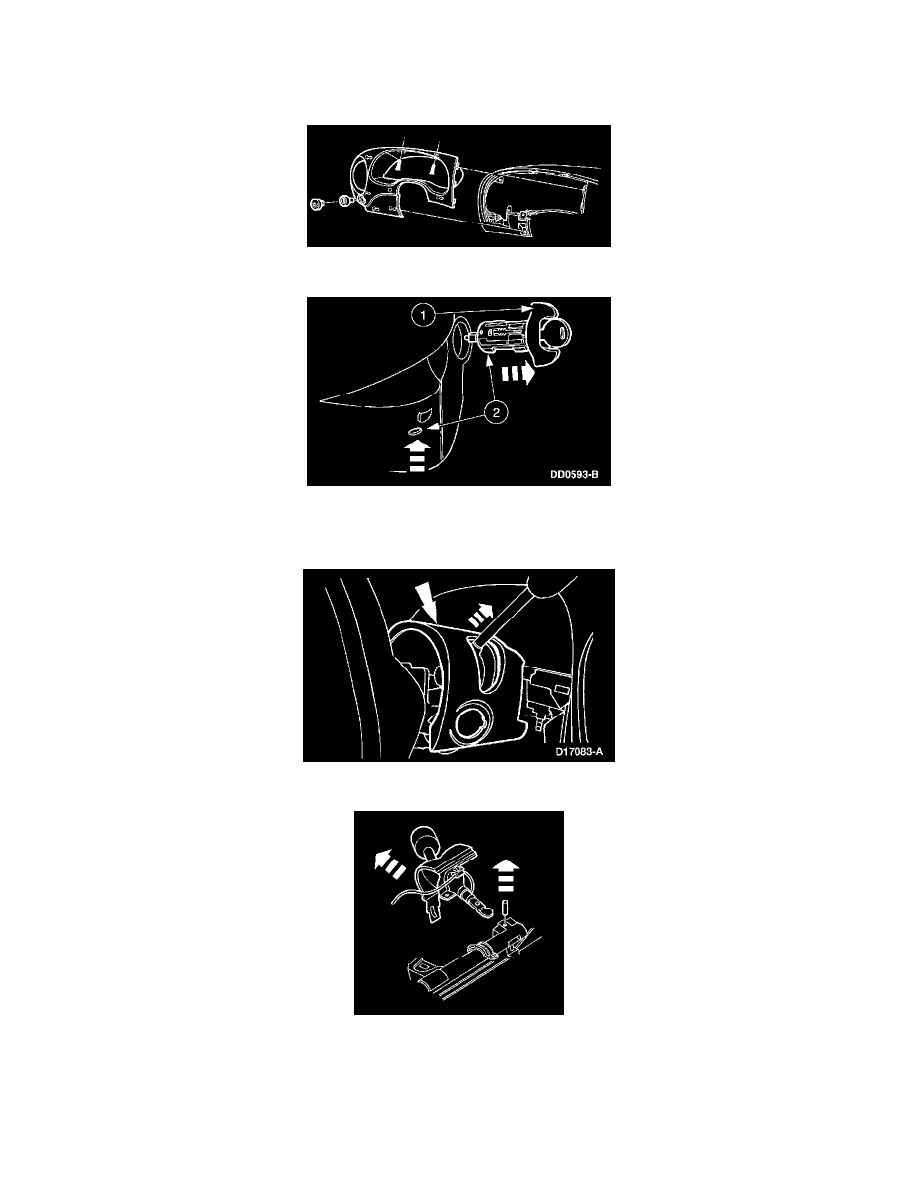 1

2

DD0593-B

D17083-A