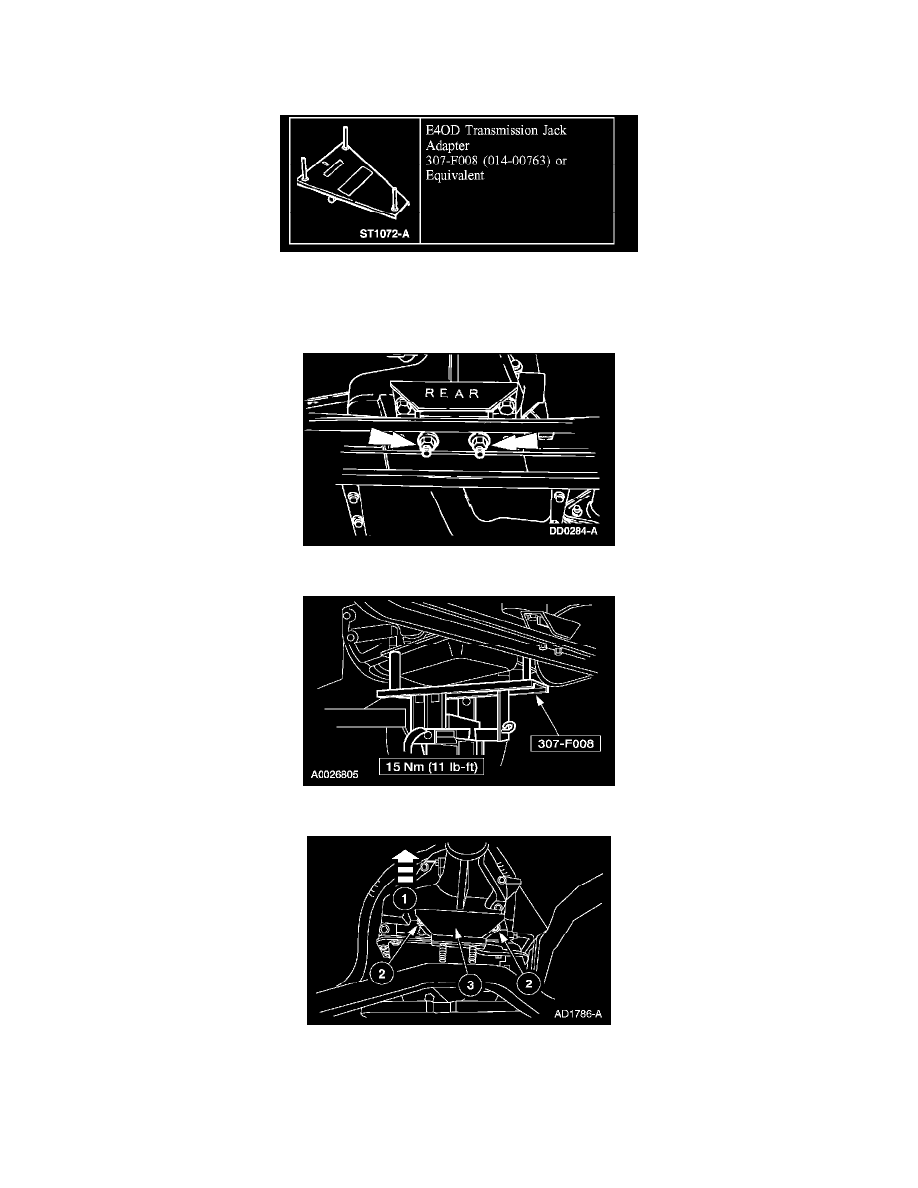 ST1072-A

E4OD Transmission Jack Adapter
307-F008 (014-00763) or Equivalent

REAR

DD0284-A

307-F008

15 Nm (11 lb-ft)

A0026805

1

2

3

2

AD1786-A