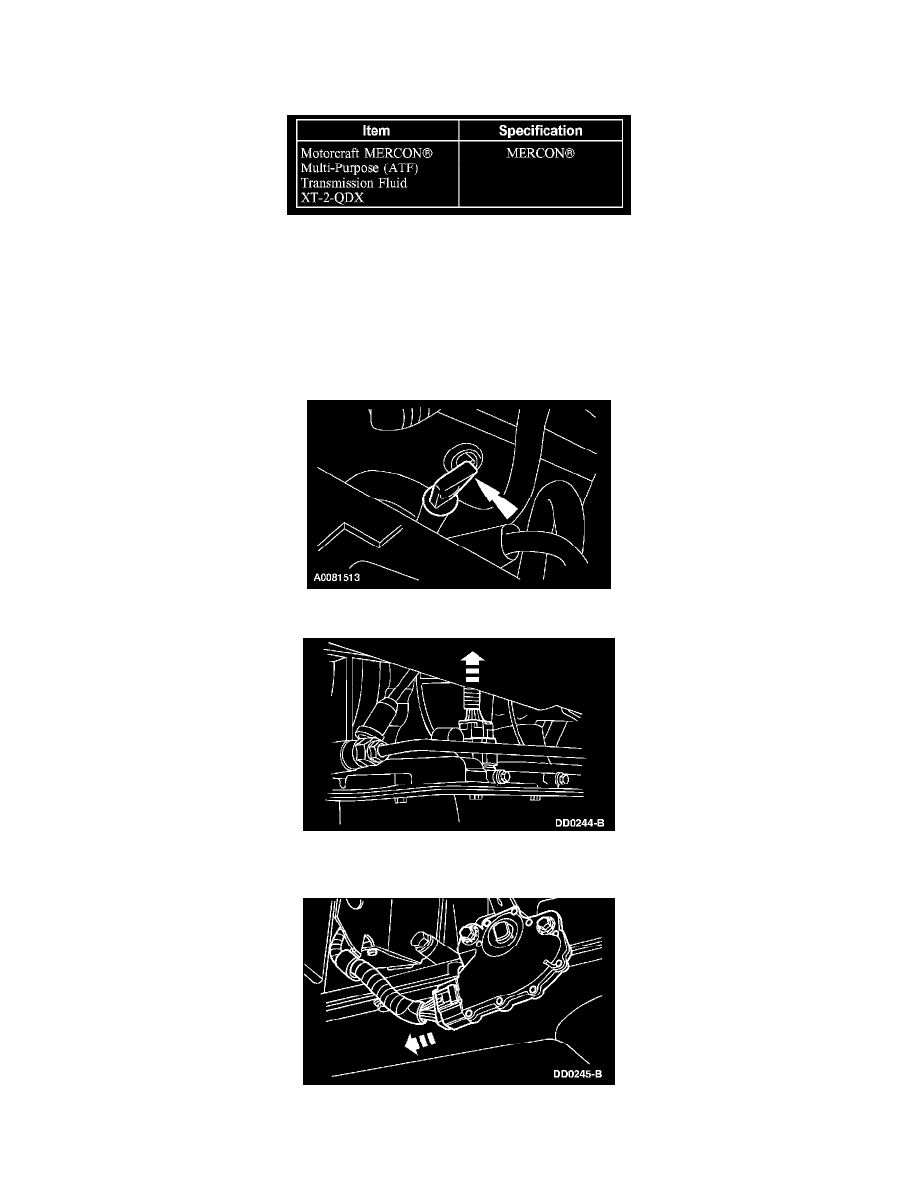 | Item | Specification |
|---|---|
| Motorcraft MERCON® Multi-Purpose (ATF) Transmission Fluid XT-2-QDX | MERCON® |

A0081513

DD0244-B

DD0245-B