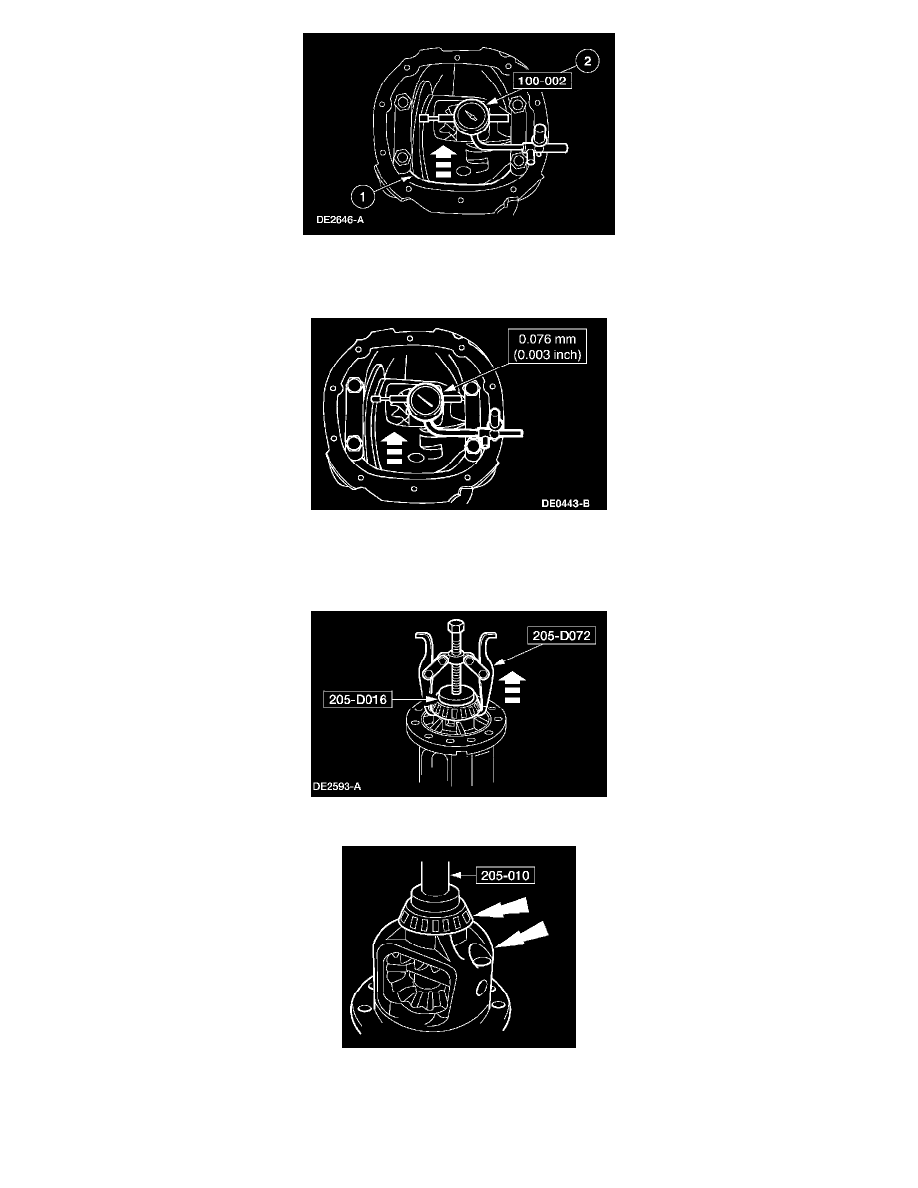 2
100-002
1
DE2646-A

0.076 mm
(0.003 inch)
DE0443-B

205-D072
205-D016
DE2593-A

205-010