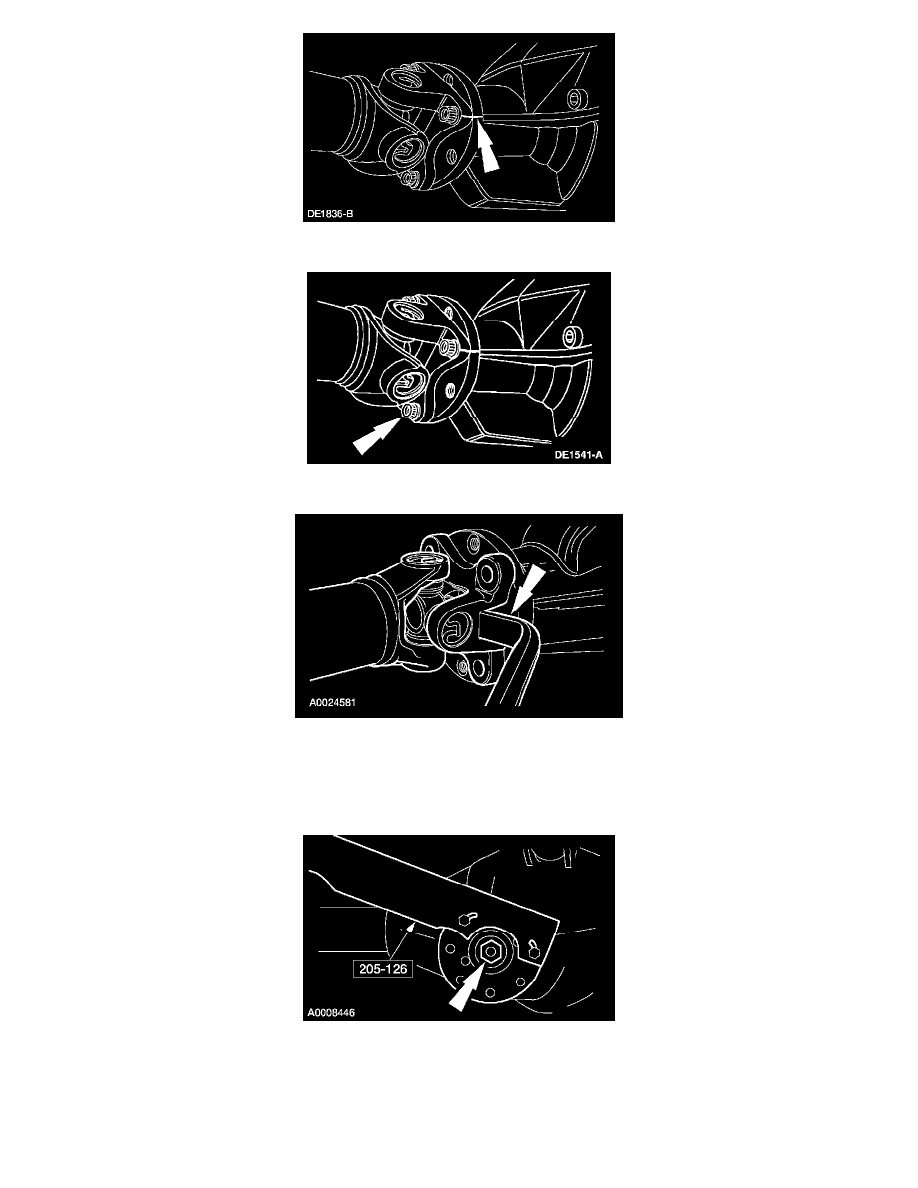 DE1836-B

DE1541-A

A0024581

205-126

A0008446