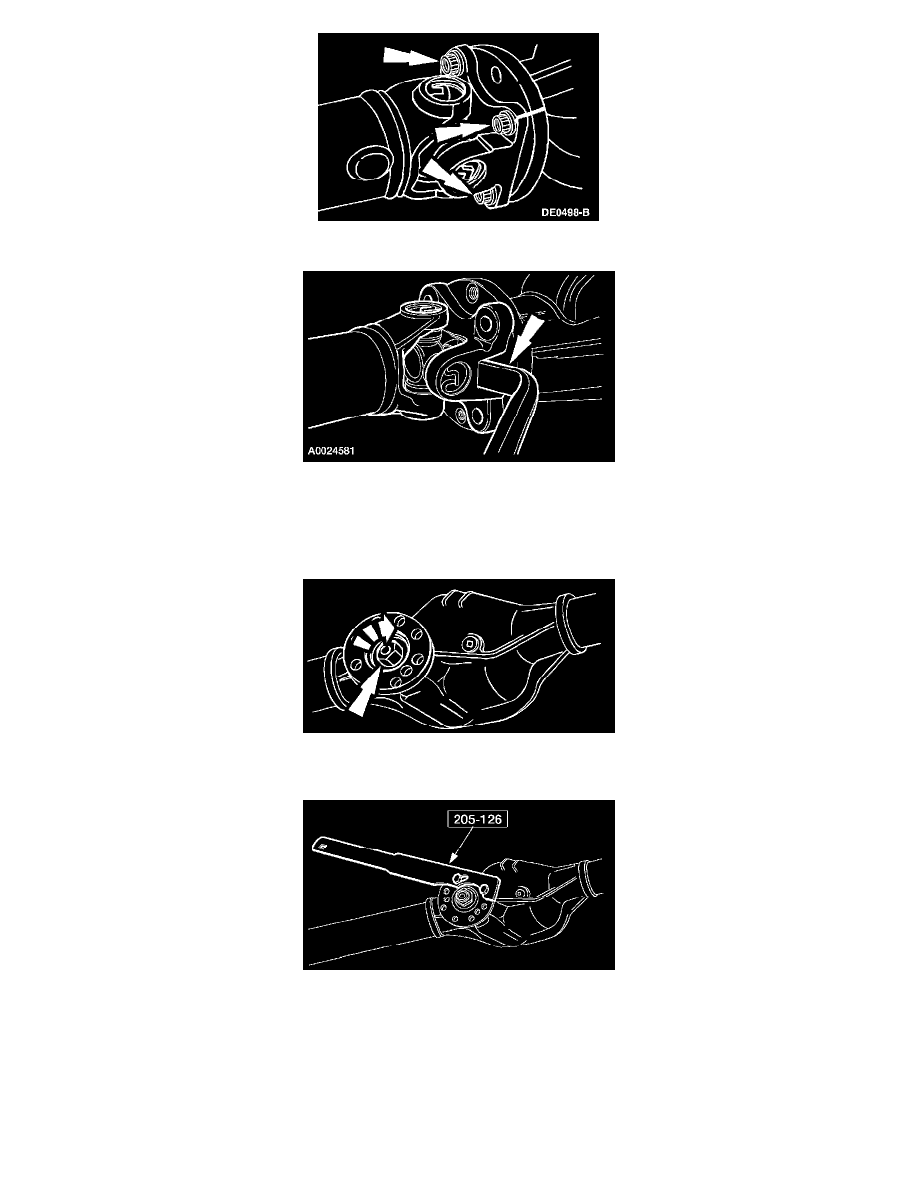 DE0498-B

A0024581

205-126