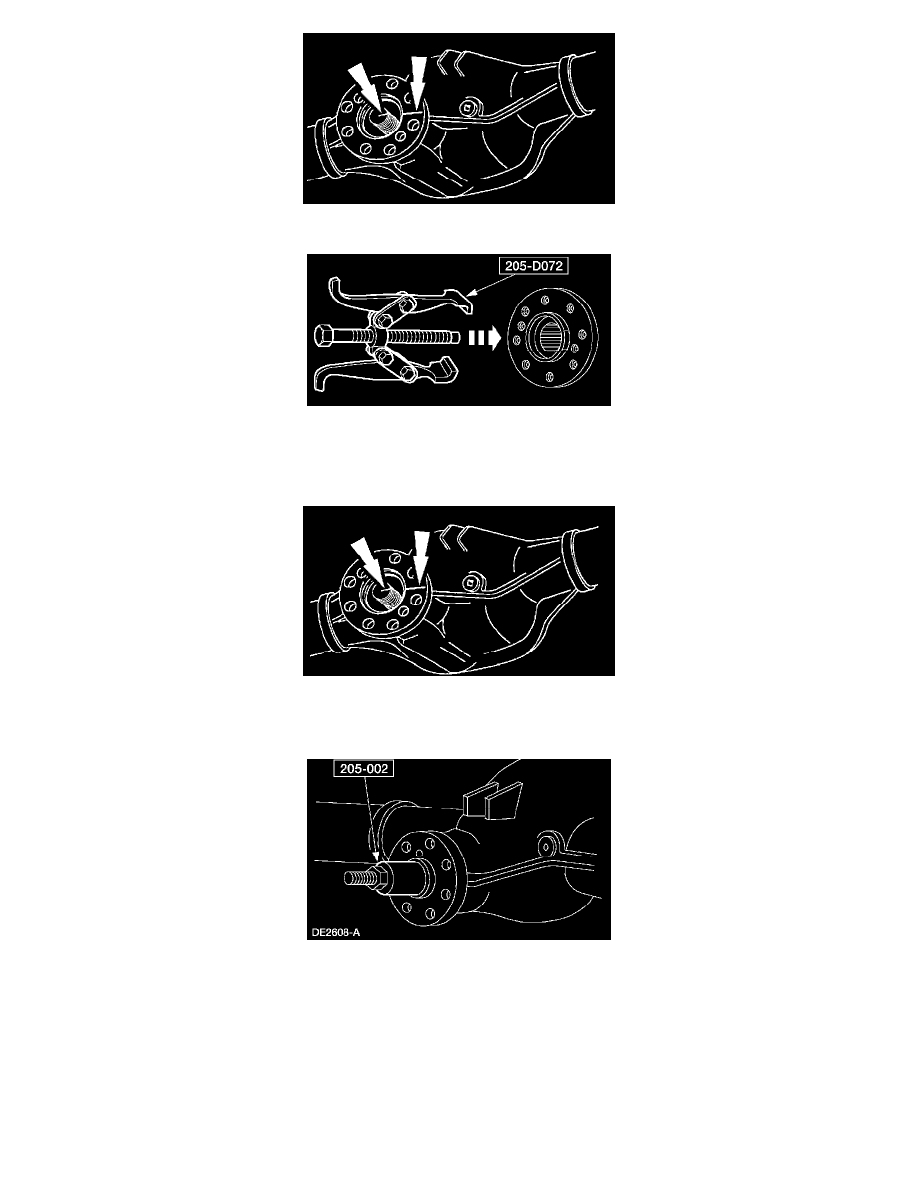 205-D072

205-002

DE2608-A