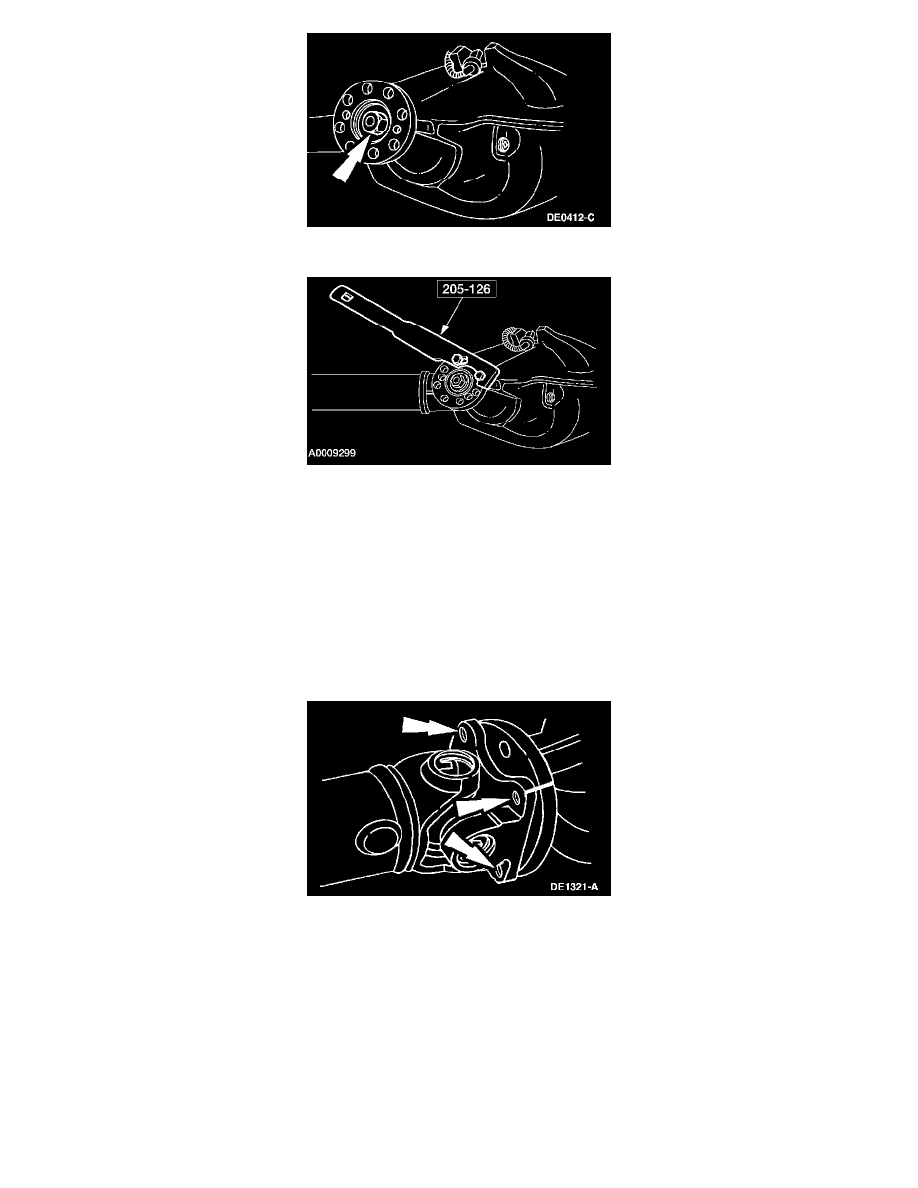 DE0412-C

205-126

A0009299

DE1321-A