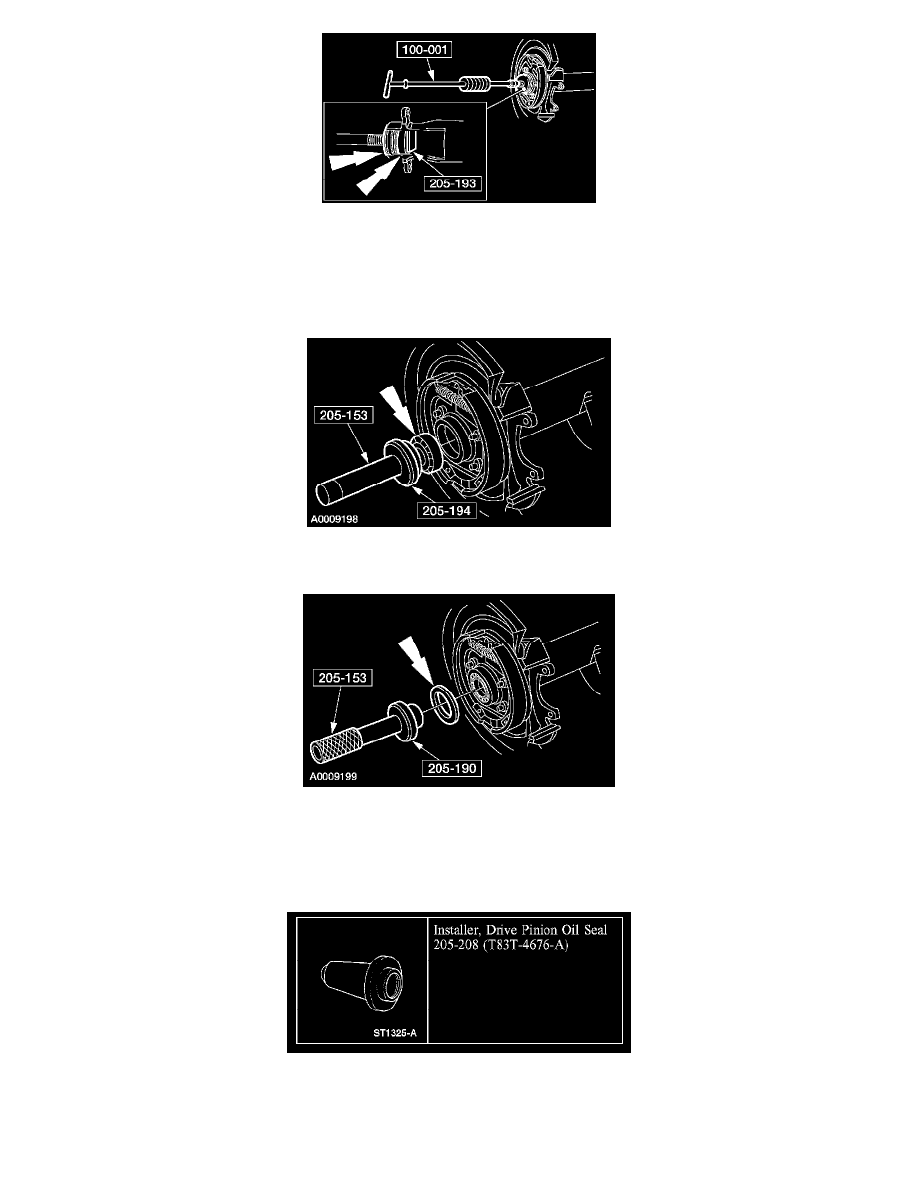 100-001

205-193

205-153

205-194

A0009198

205-153

205-190

A0009199

ST1325-A

Installer, Drive Pinion Oil Seal 205-208 (T83T-4676-A)