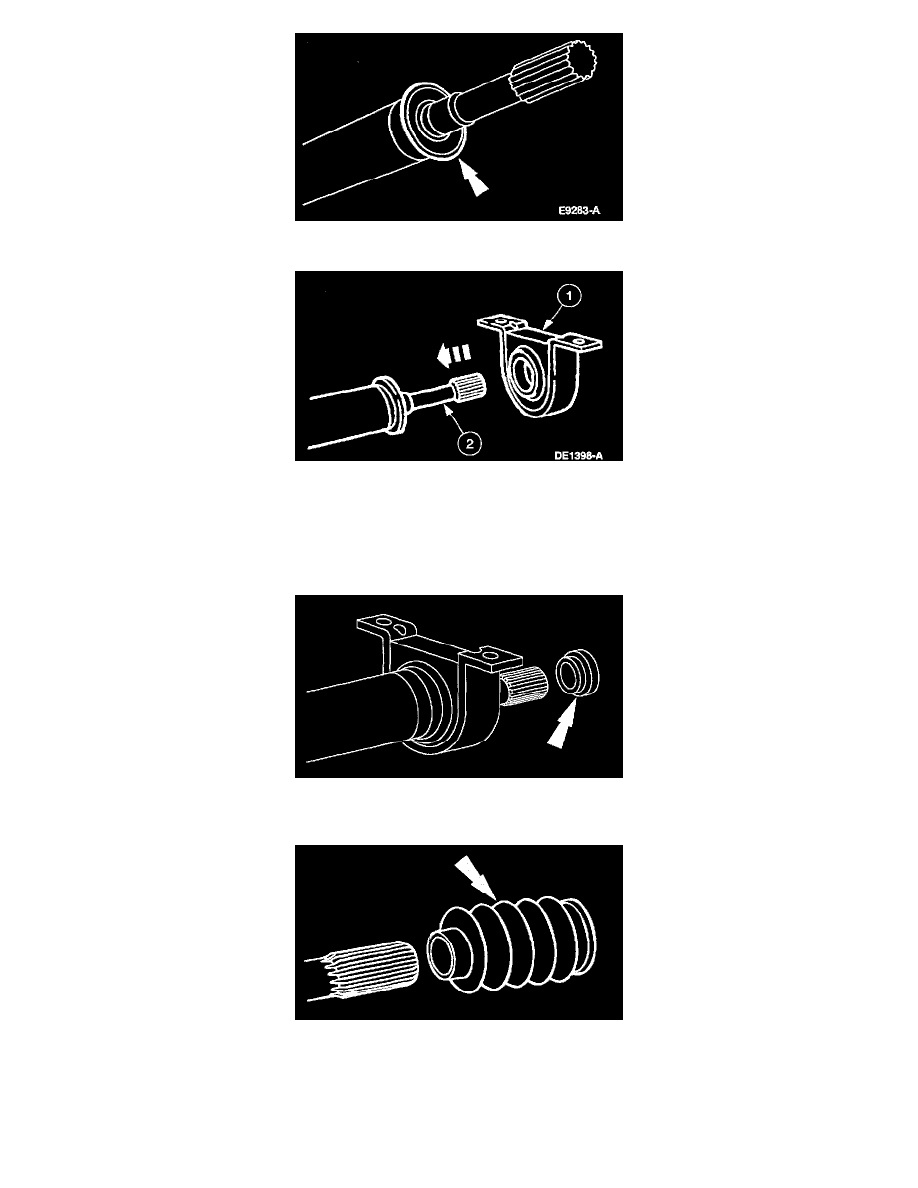 E9283-A

1

2

DE1398-A