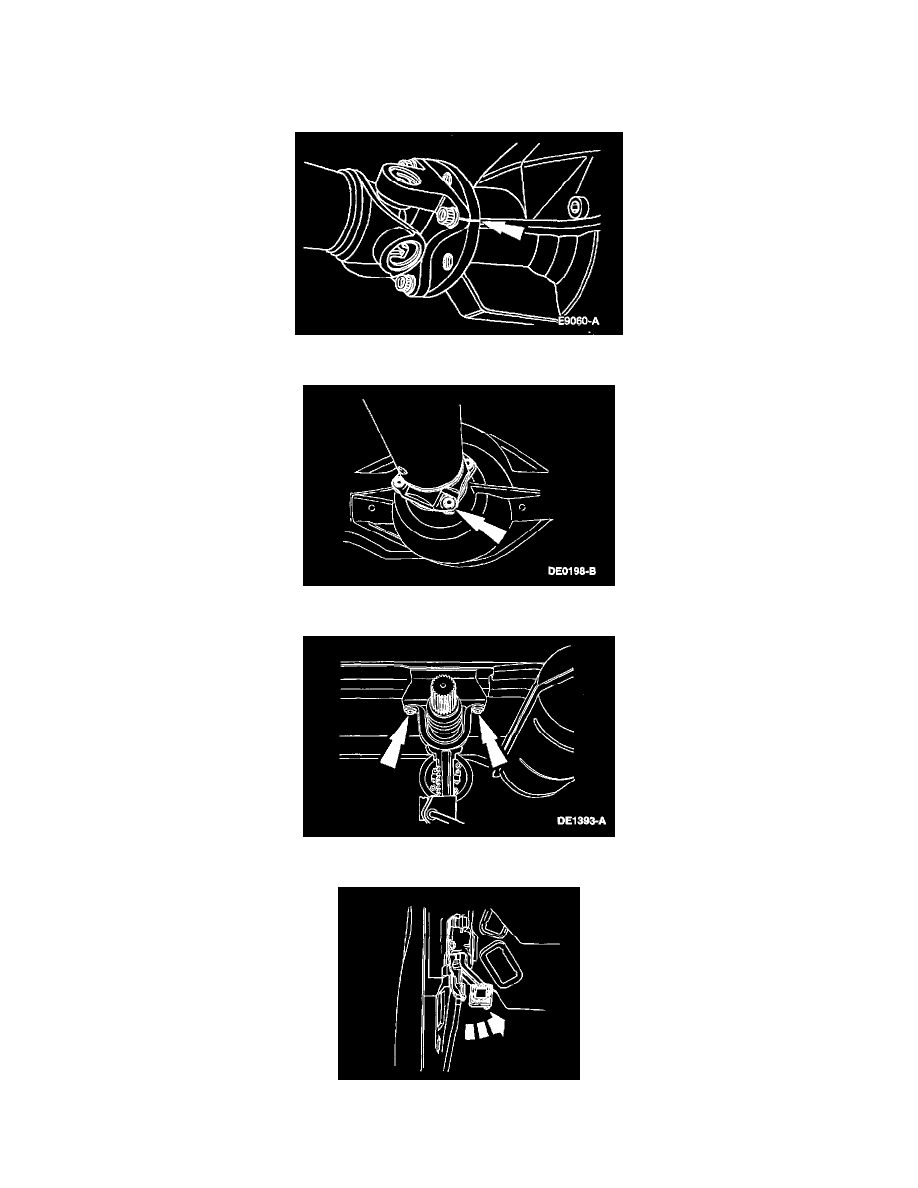 E9060-A

DE0198-B

DE1393-A