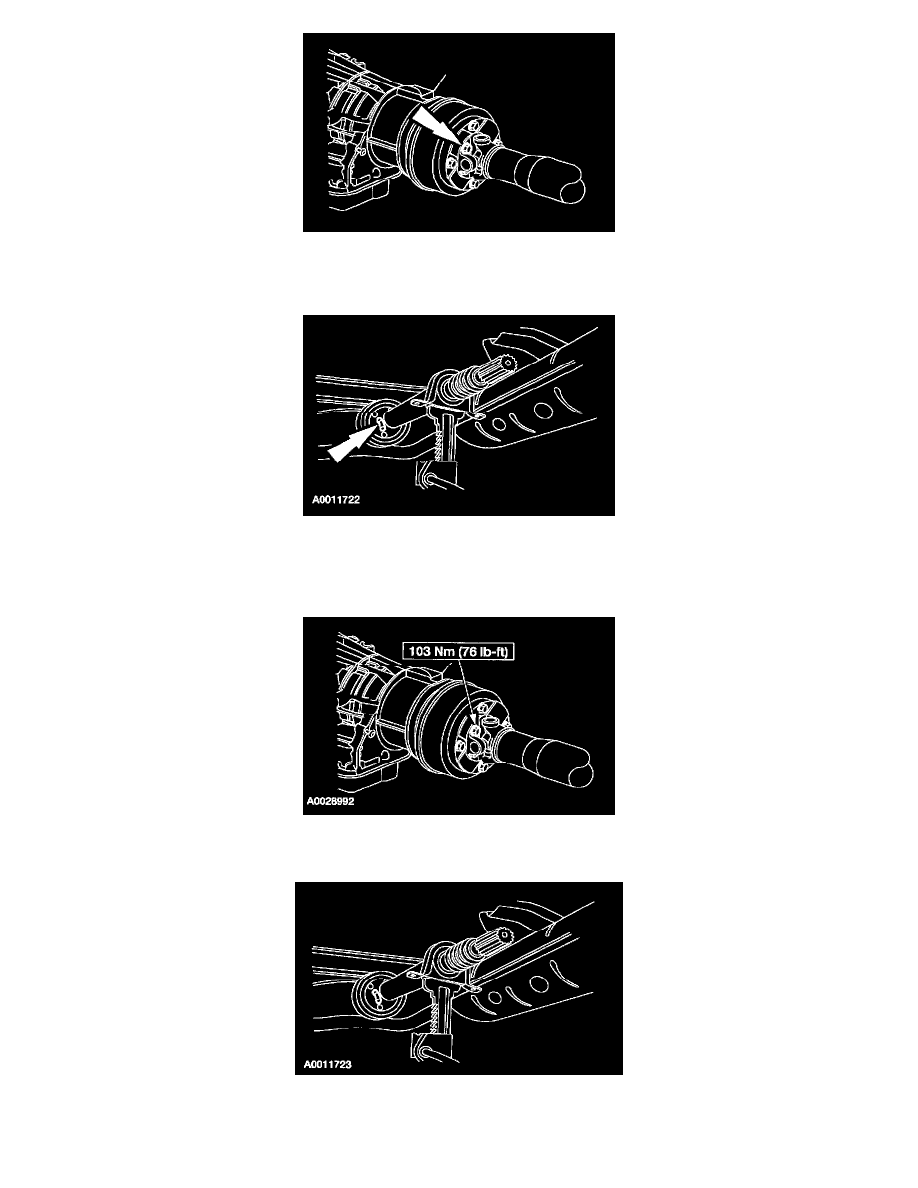 A0011722

103 Nm (76 lb-ft)

A0028992

A0011723