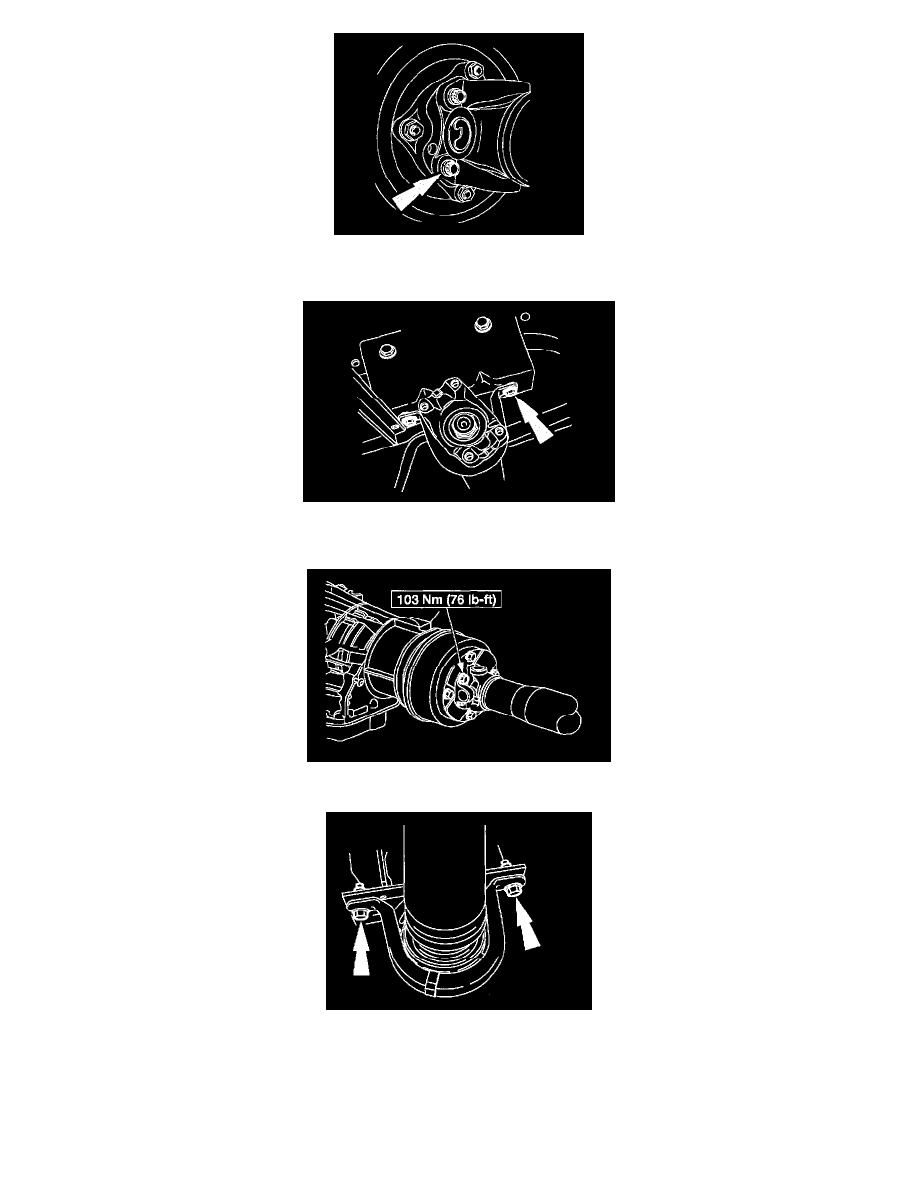 103 Nm (76 lb-ft)