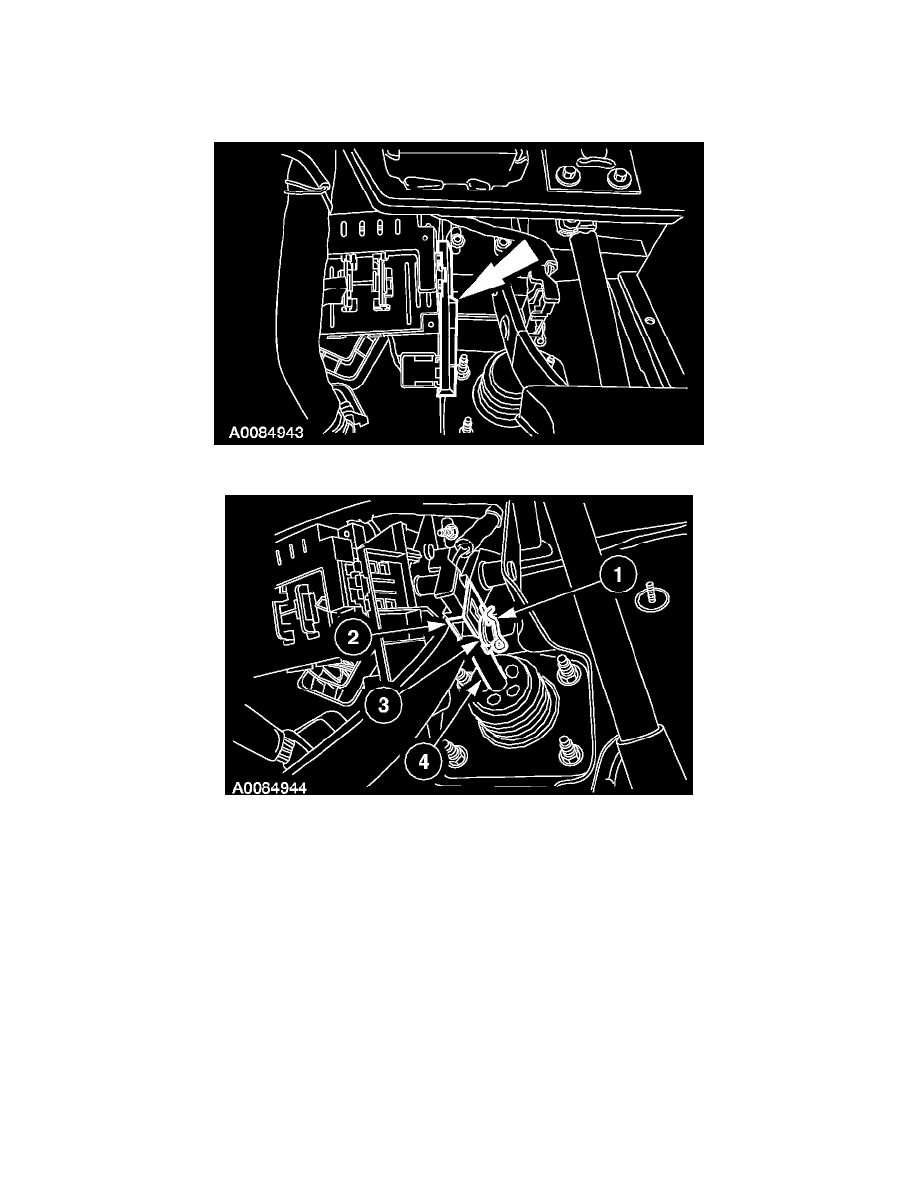 A0084943

1
2
3
4
A0084944