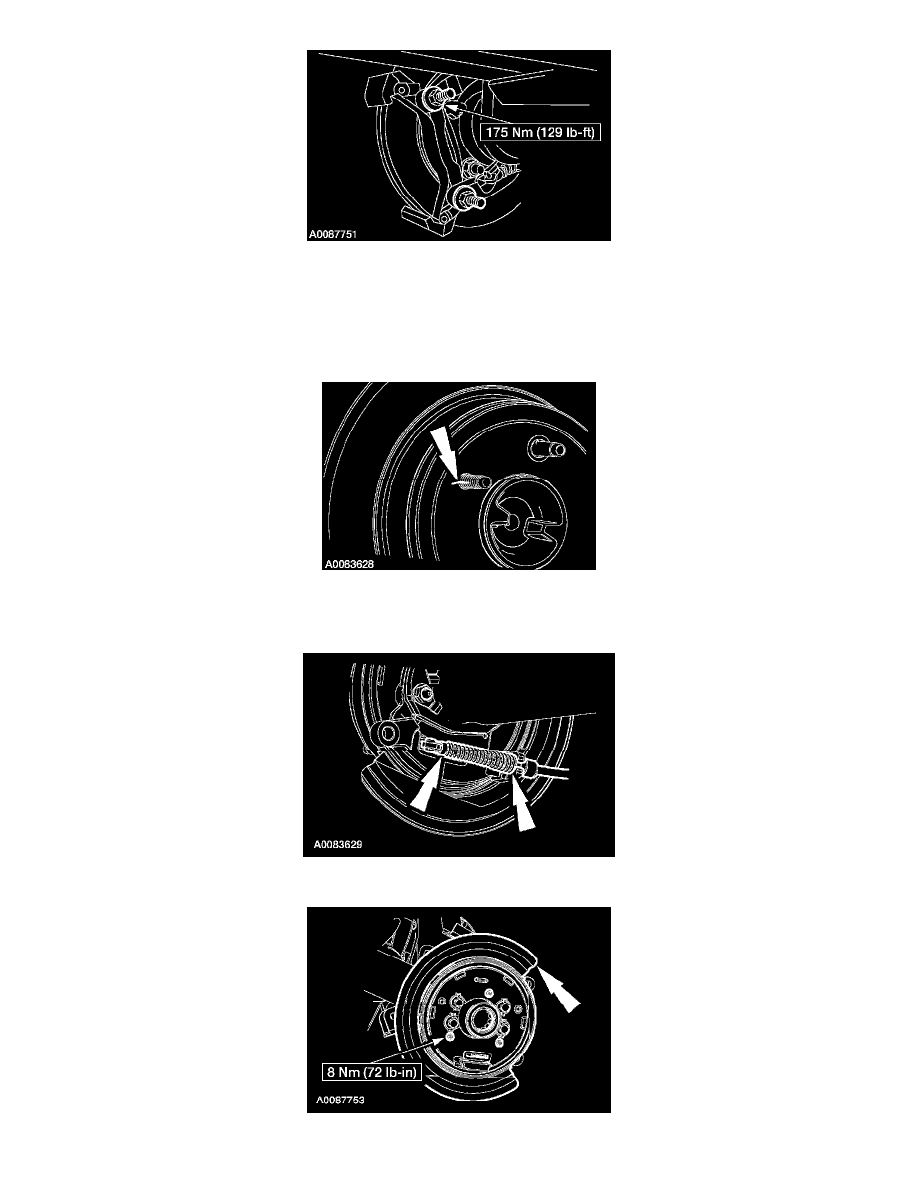 175 Nm (129 lb-ft)

A0087751

A0083628

A0083629

8 Nm (72 lb-in)

A0087753