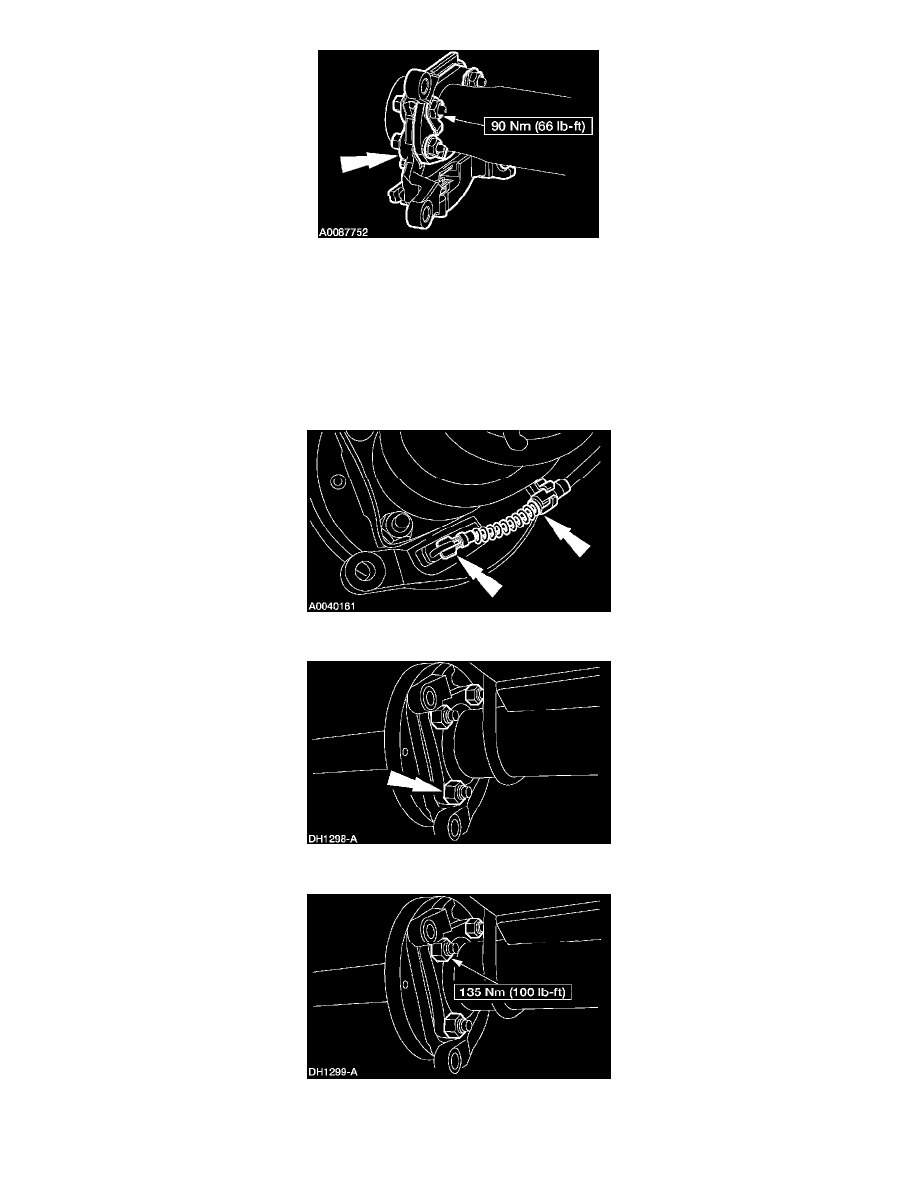 90 Nm (66 lb-ft)

A0087752

A0040161

DH1298-A

135 Nm (100 lb-ft)

DH1299-A