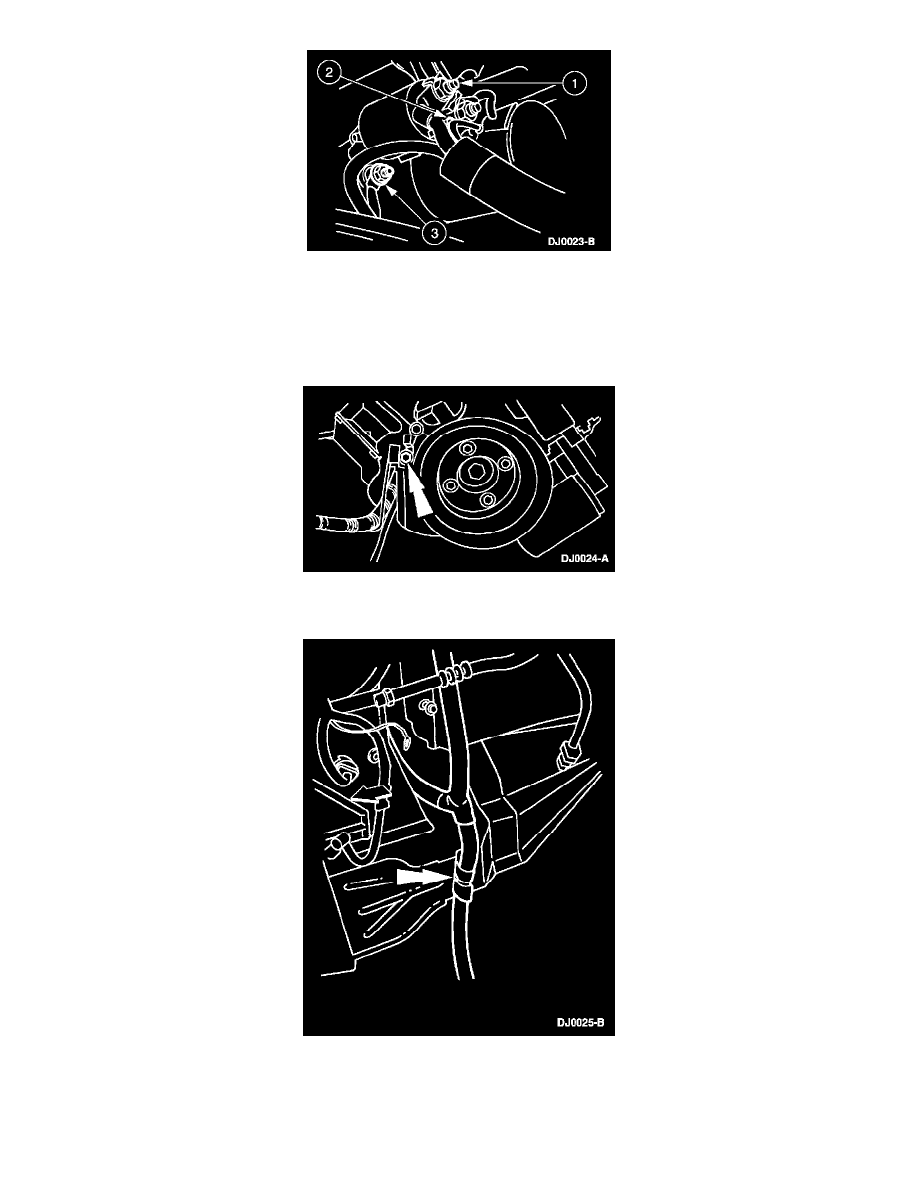 2
1
3
DJ0023-B

DJ0024-A

DJ0025-B