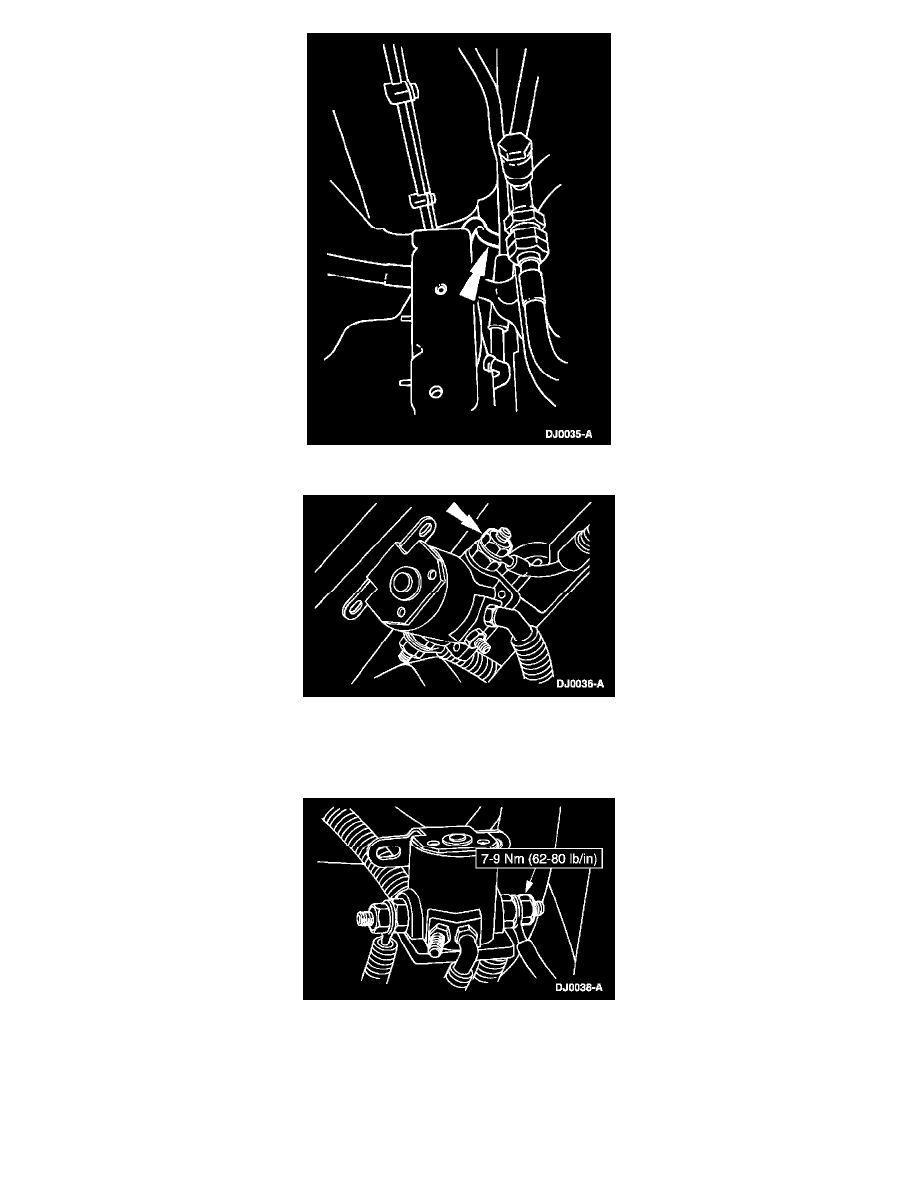 DJ0035-A

DJ0036-A

7-9 Nm (62-80 lb/in)

DJ0038-A