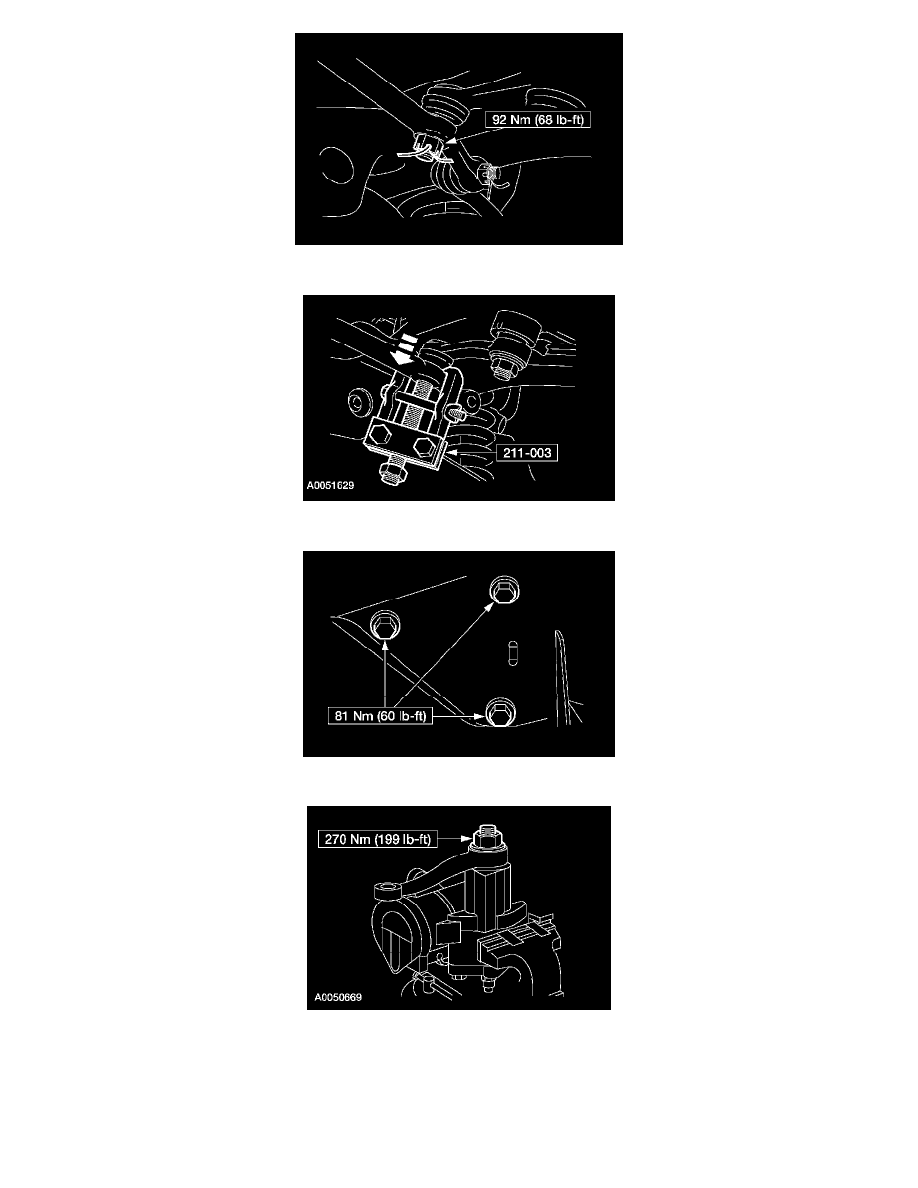 92 Nm (68 lb-ft)

211-003
A0051629

81 Nm (60 lb-ft)

270 Nm (199 lb-ft)
A0050669