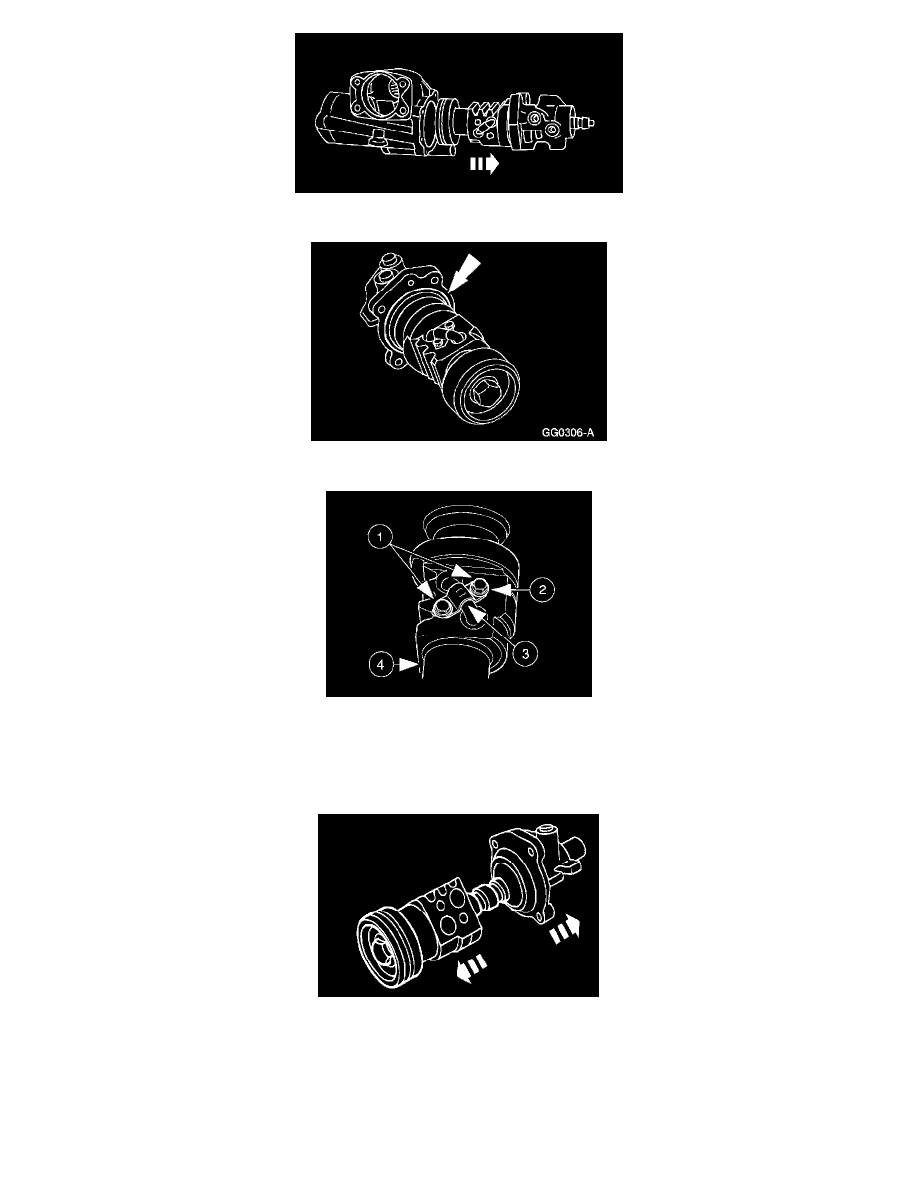 GG0306-A

1
2
3
4