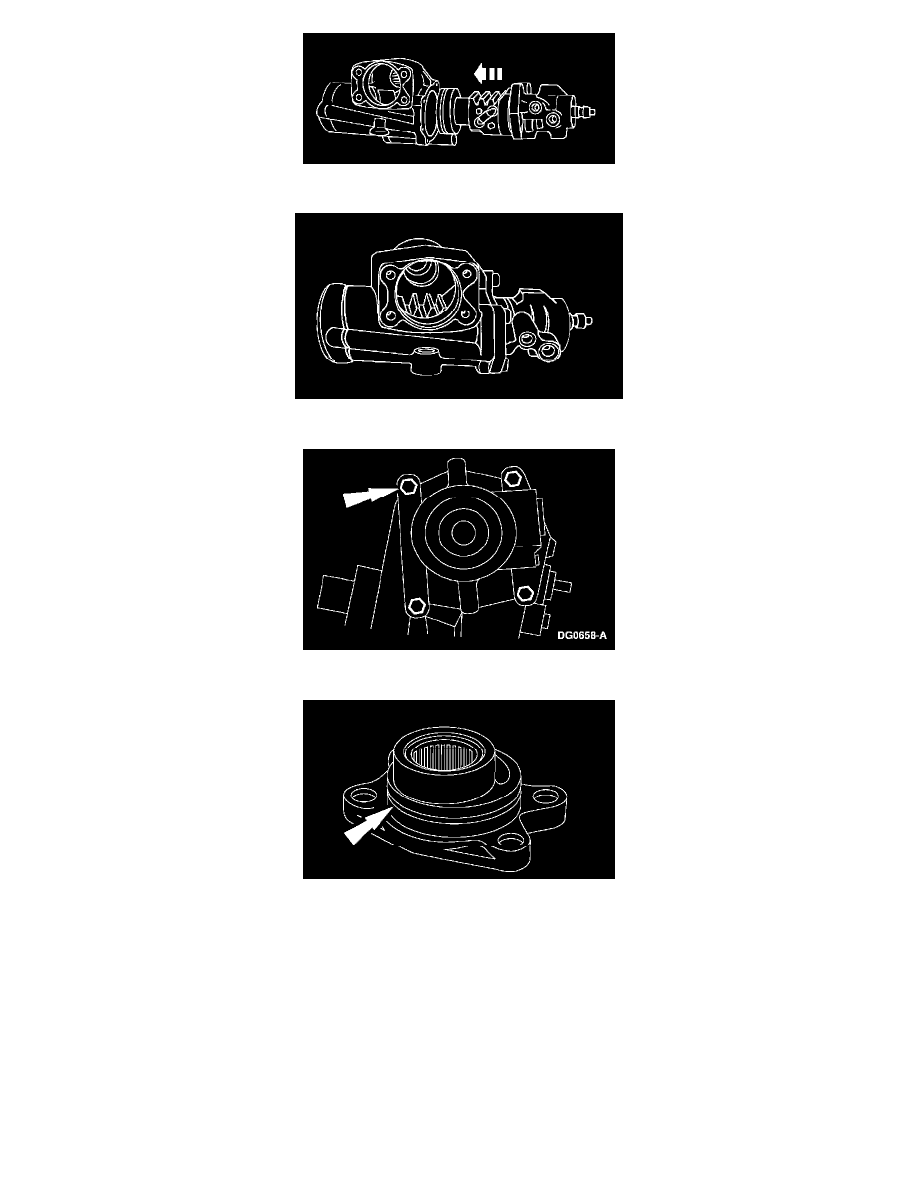 DG0658-A