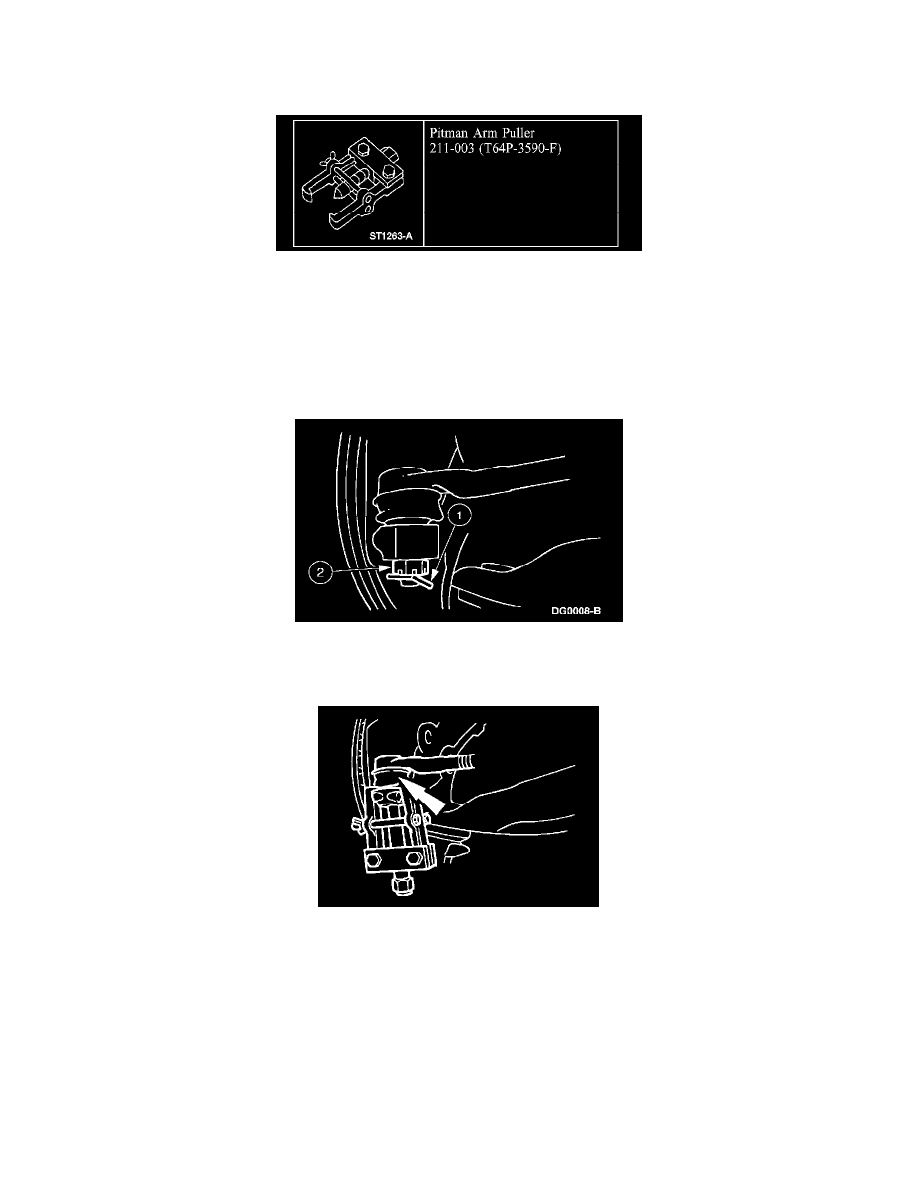 ST1263-A

Pitman Arm Puller
211-003 (T64P-3590-F)

1

2

DG0008-B