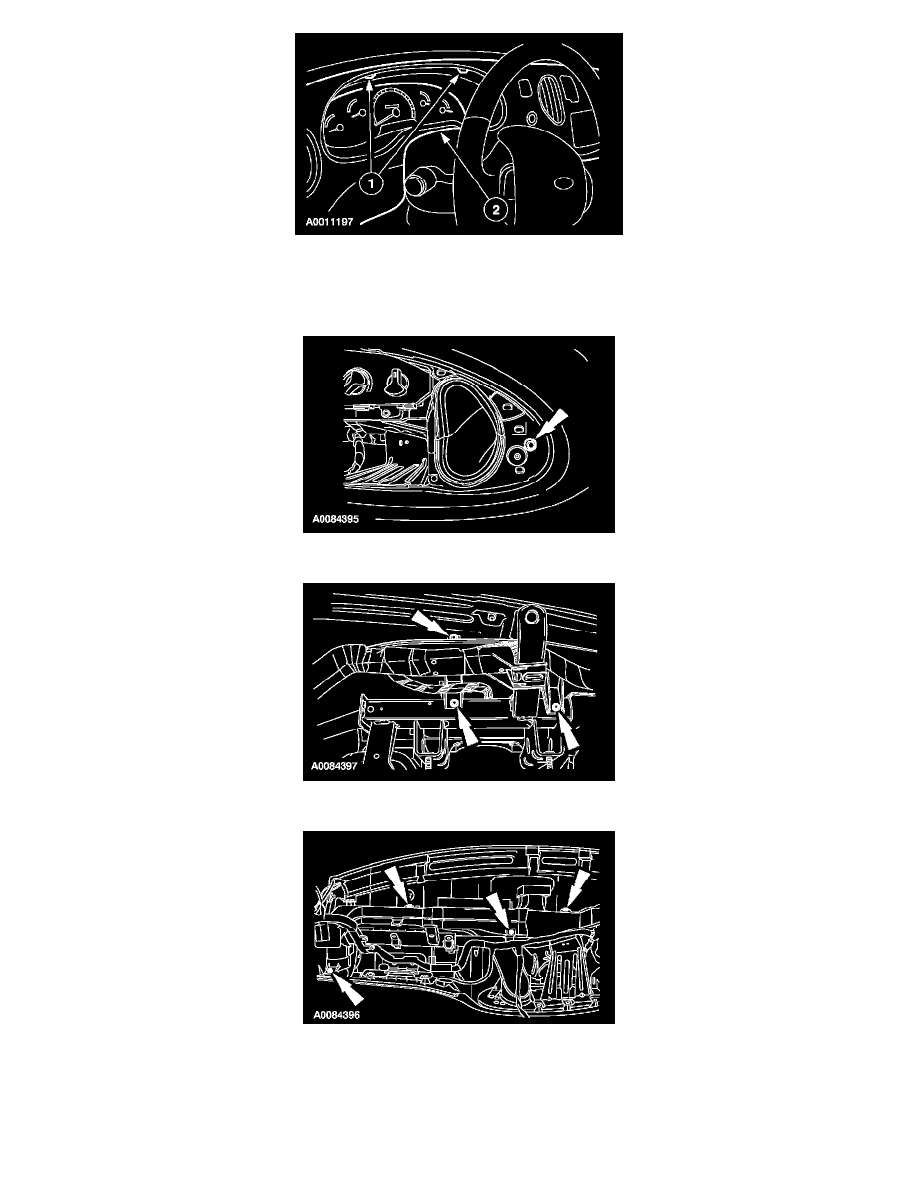 1
2
A0011197

A0084395

A0084397

A0084396