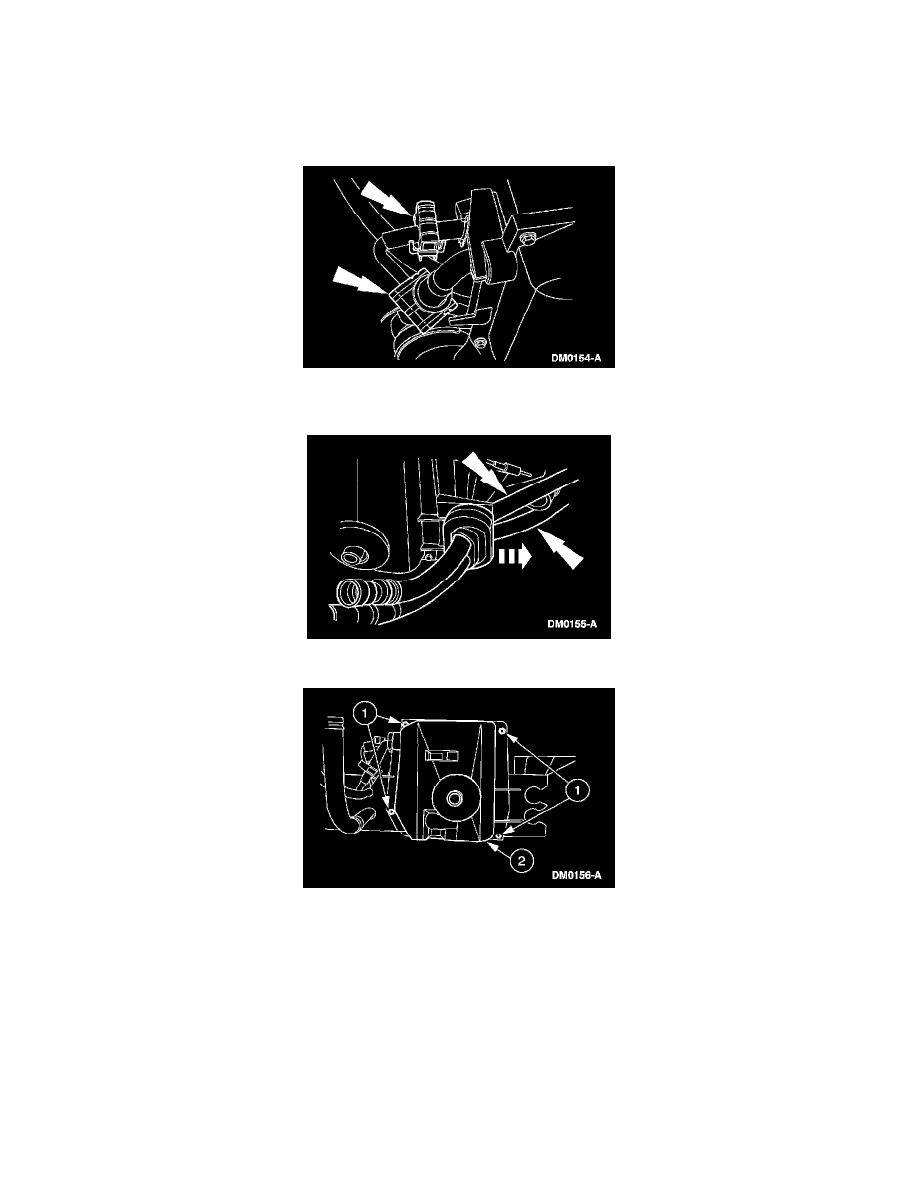 DM0154-A

DM0155-A

1

1

2

DM0156-A