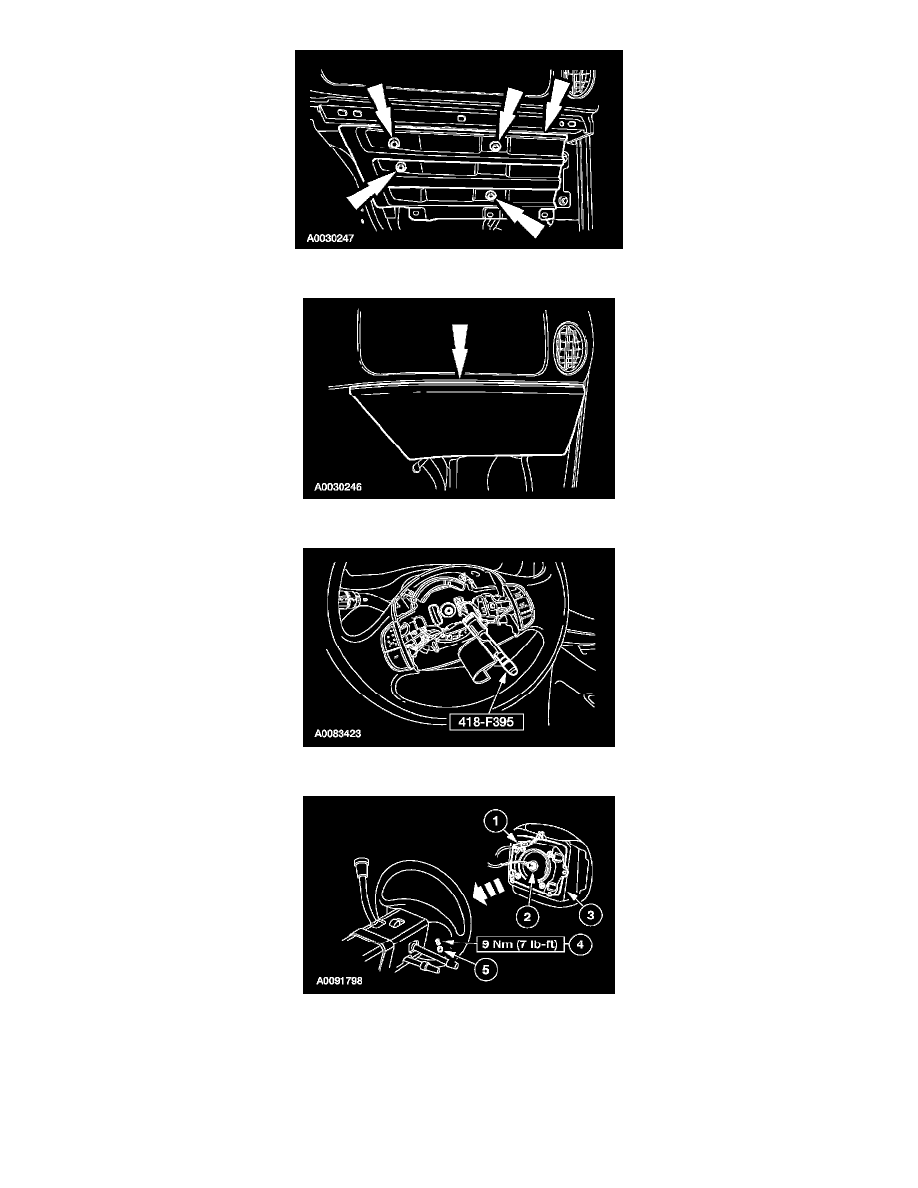 A0030247

A0030246

418-F395

A0083423

1

2

3

9 Nm (7 lb-ft)

4

5

A0091798