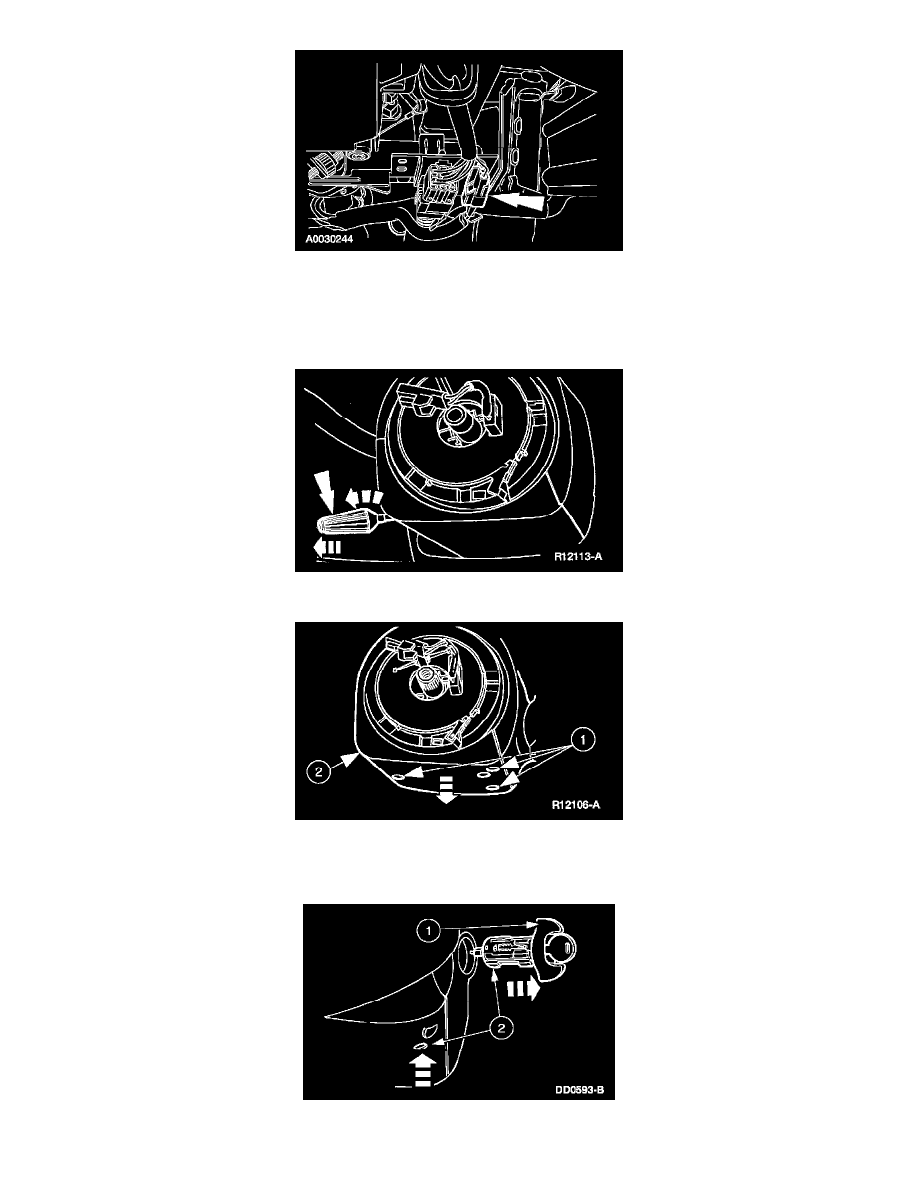 A0030244

R12113-A

1
2
R12106-A

1
2
DD0593-B