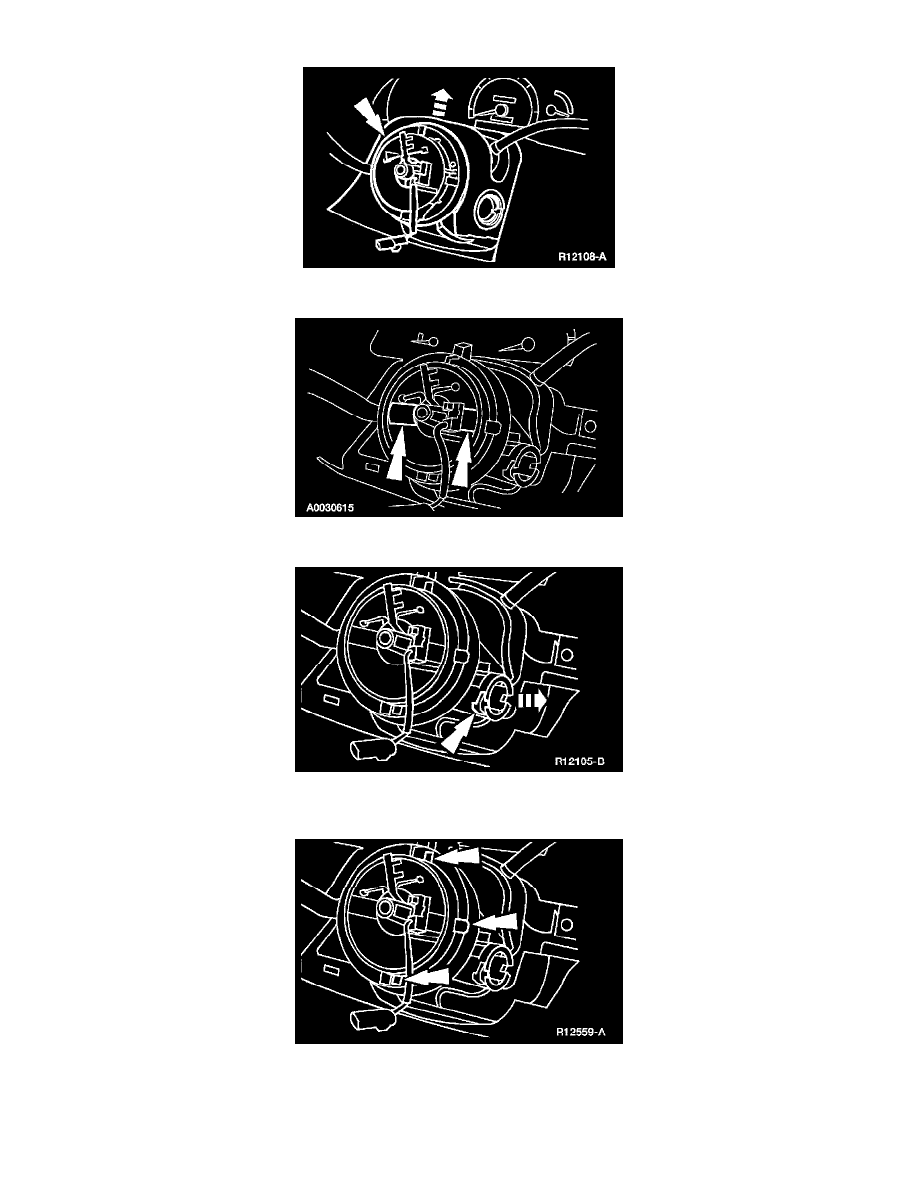 R12108-A

A0030615

R12105-D

R12559-A