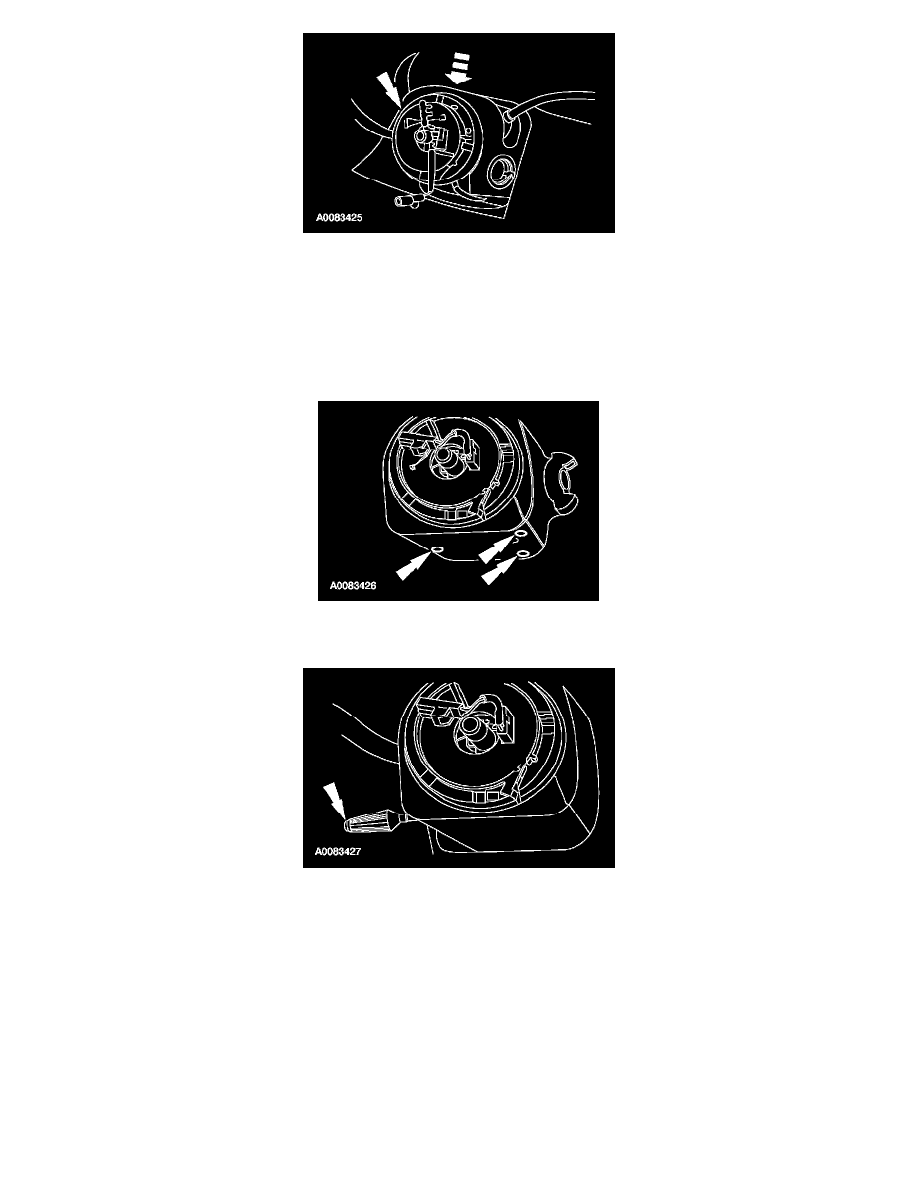 A0083425

A0083426

A0083427