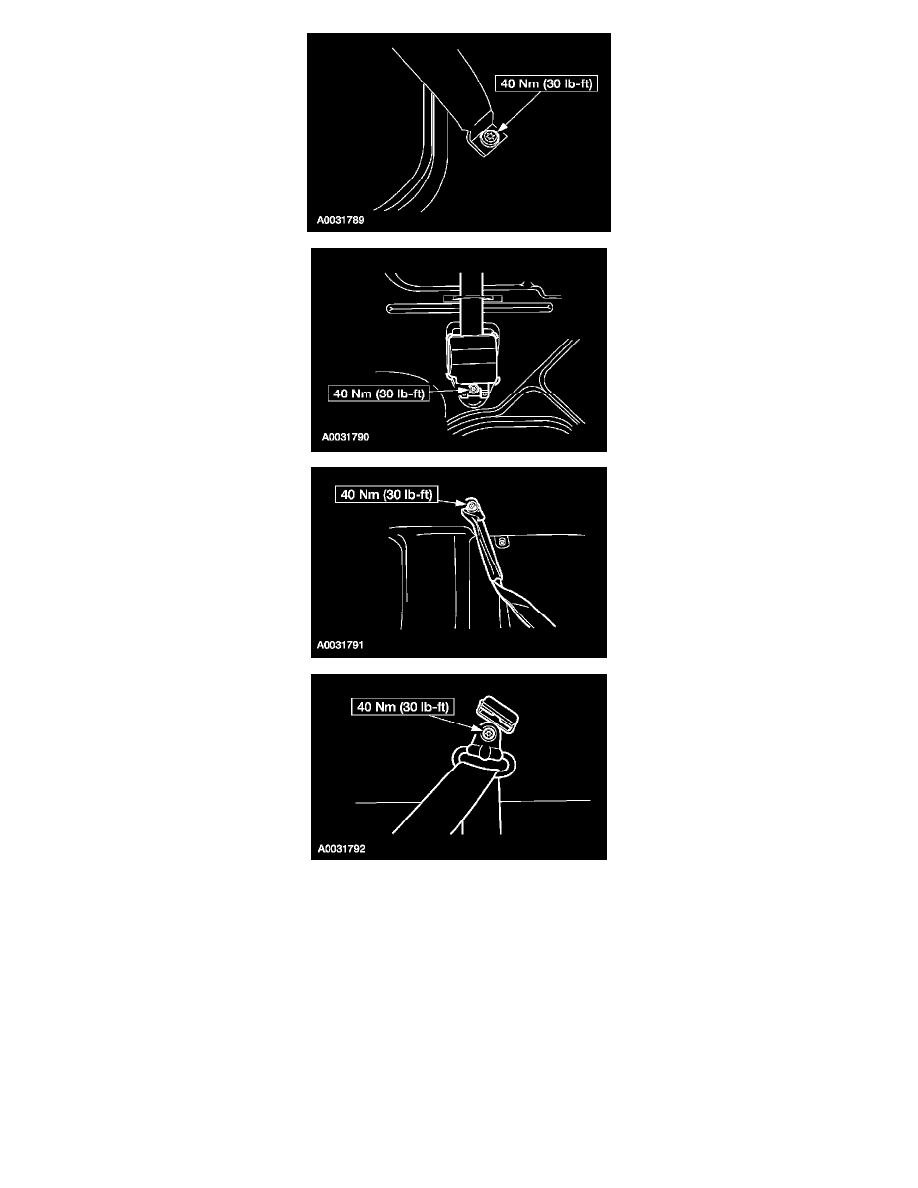 40 Nm (30 lb-ft)

A0031789

40 Nm (30 lb-ft)

A0031790

40 Nm (30 lb-ft)

A0031791

40 Nm (30 lb-ft)

A0031792