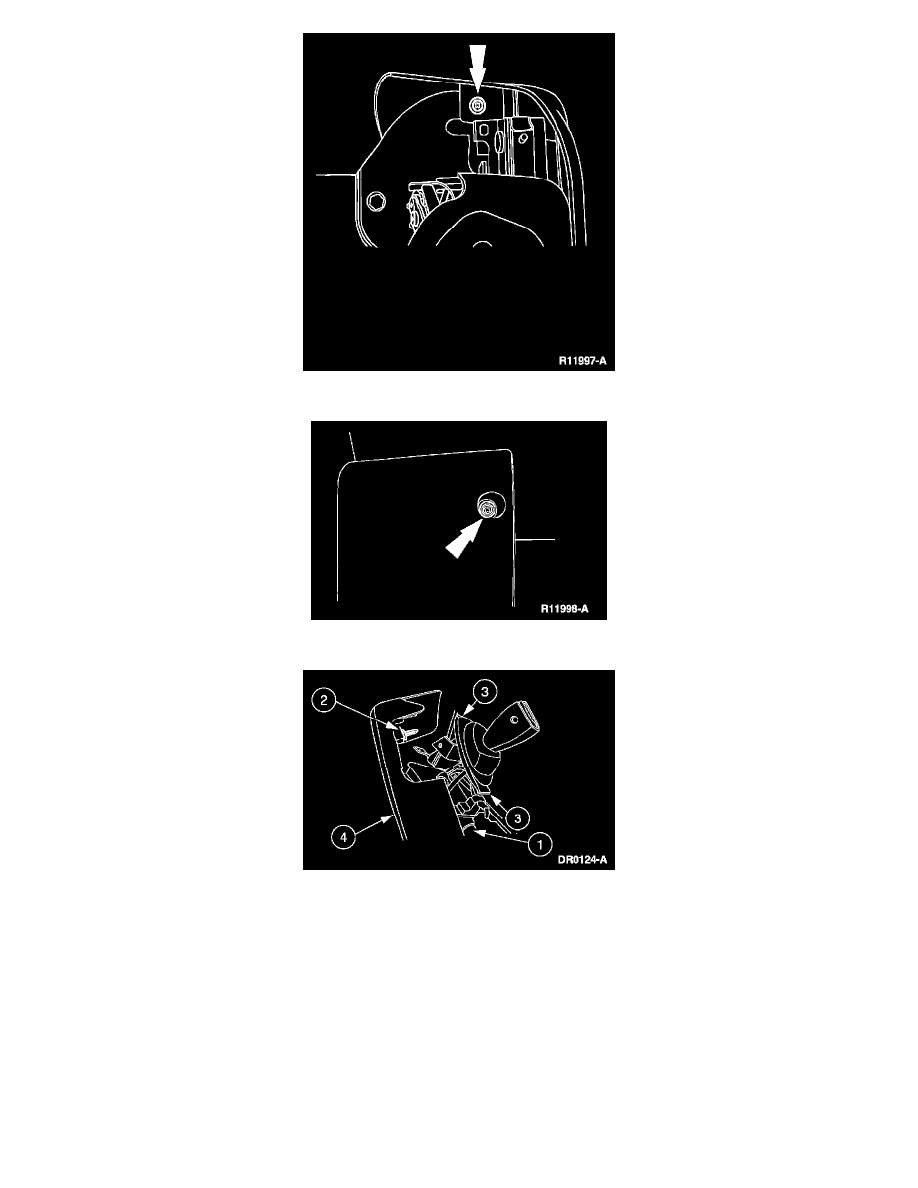 R11997-A

R11998-A

2
3
3
4
1
DR0124-A