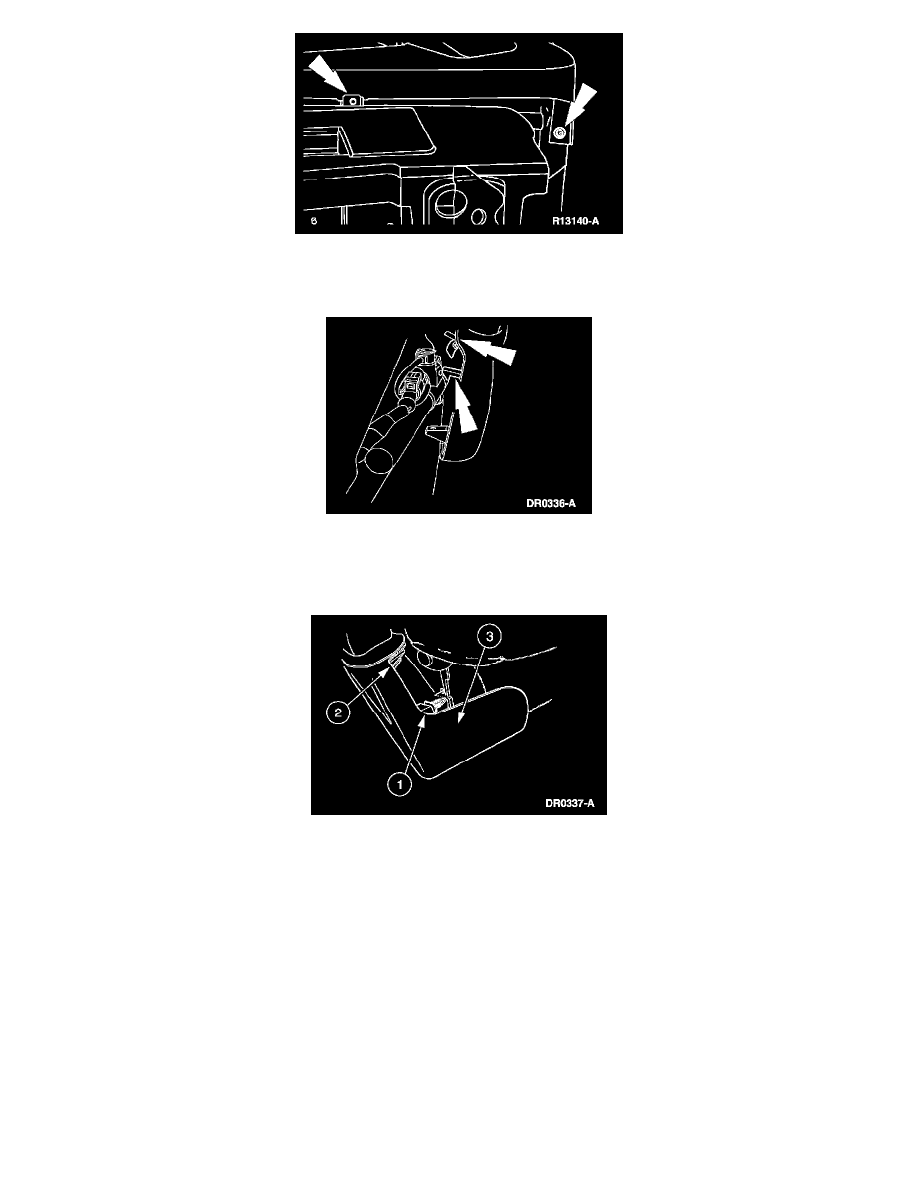 6

R13140-A

DR0336-A

3

2

1

DR0337-A