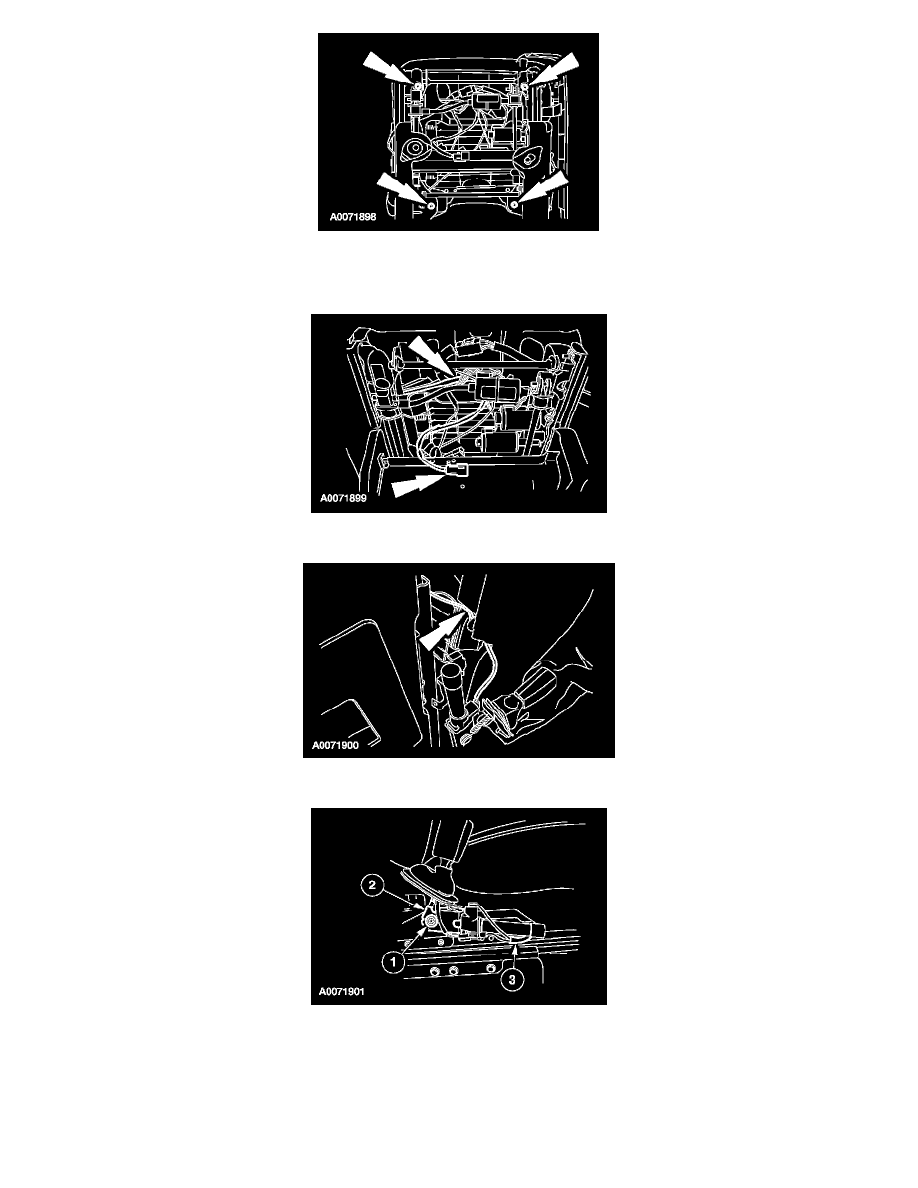 A0071898

A0071899

A0071900

2

1

3

A0071901