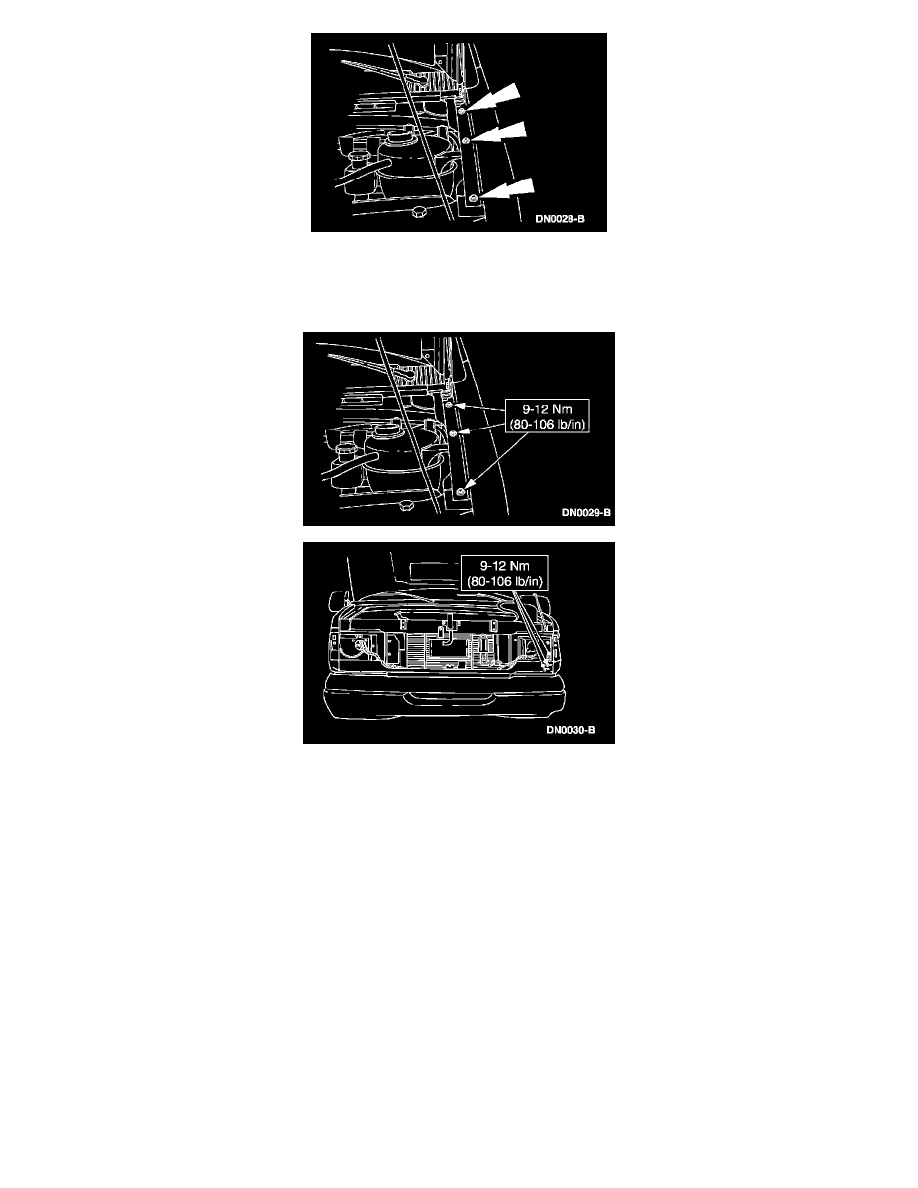 DN0028-B

9-12 Nm
(80-106 lb/in)

DN0029-B

9-12 Nm
(80-106 lb/in)

DN0030-B