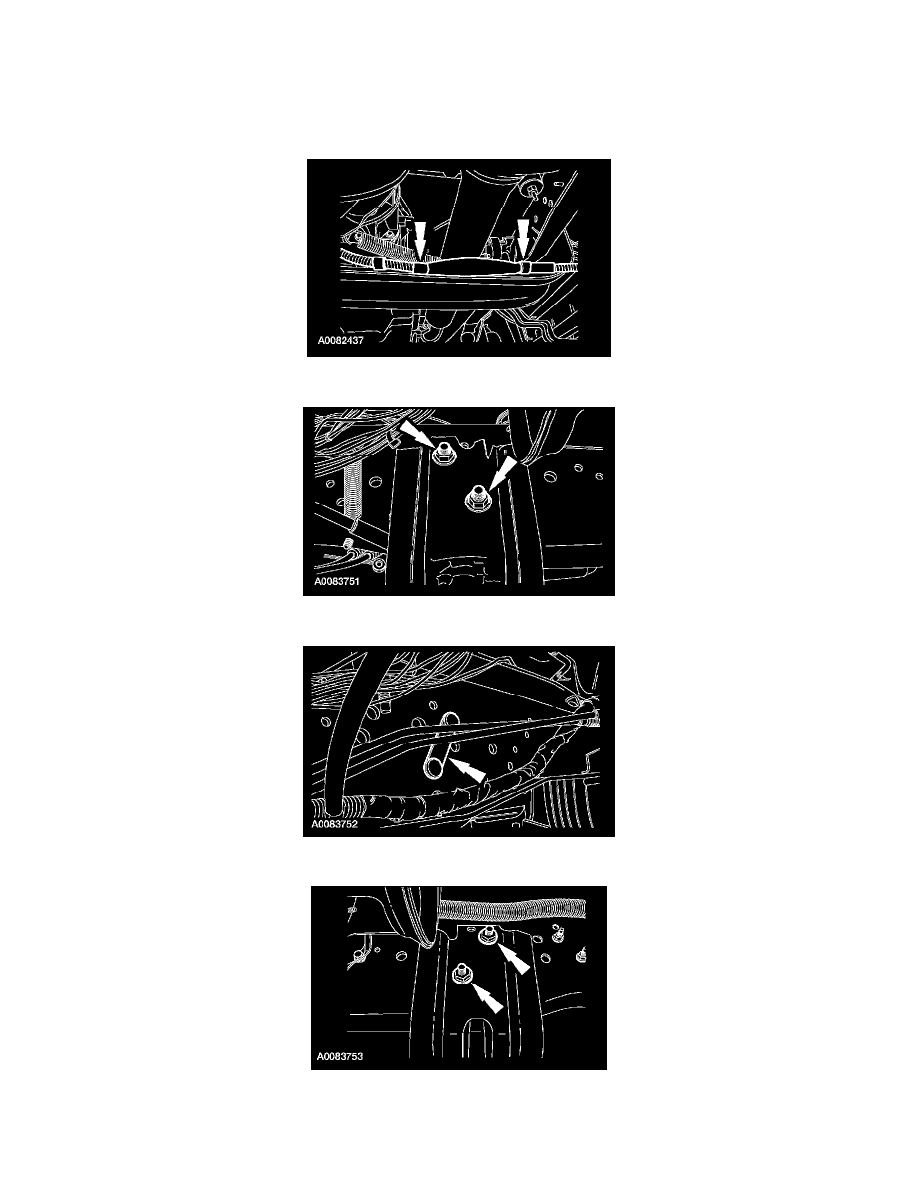 A0082437

A0083751

A0083752

A0083753