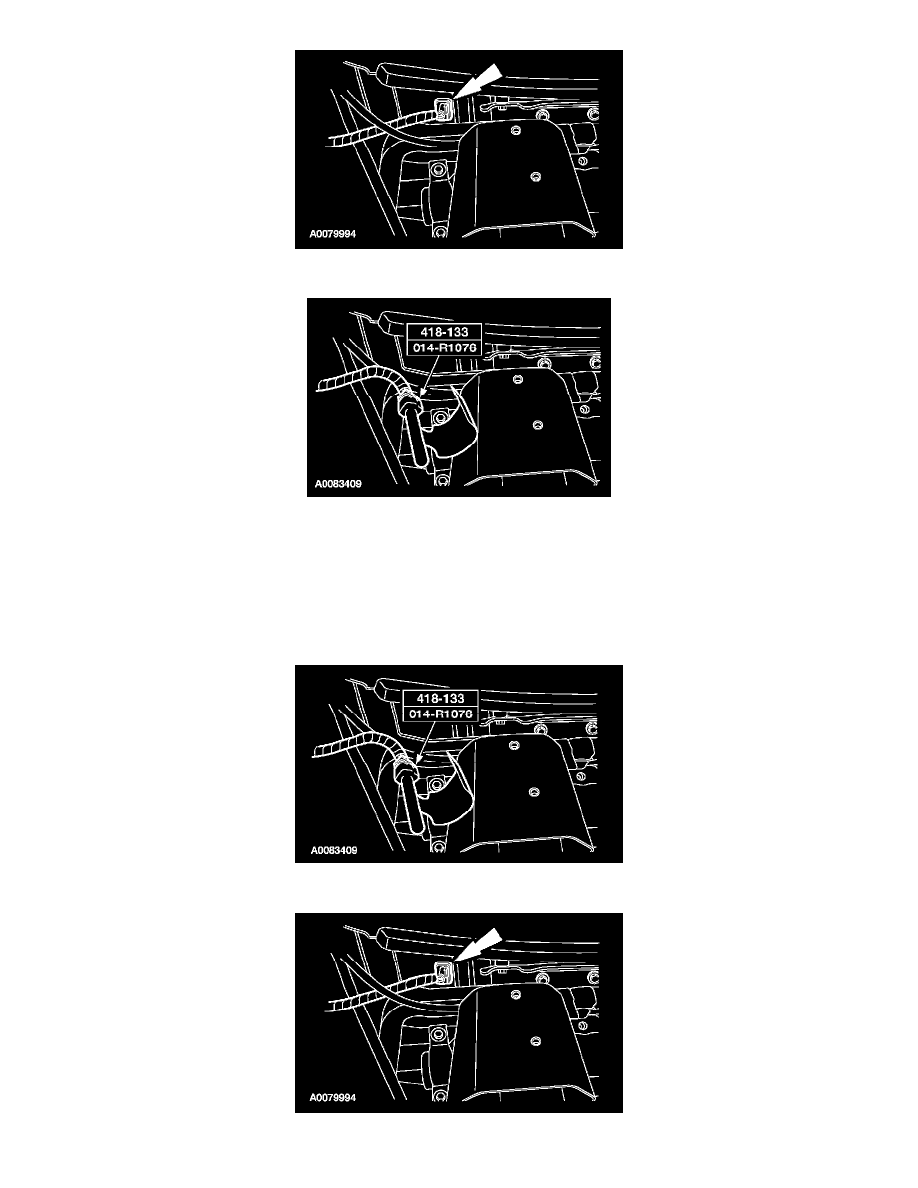 A0079994

418-133
014-R1076

A0083409

418-133
014-R1076

A0083409

A0079994