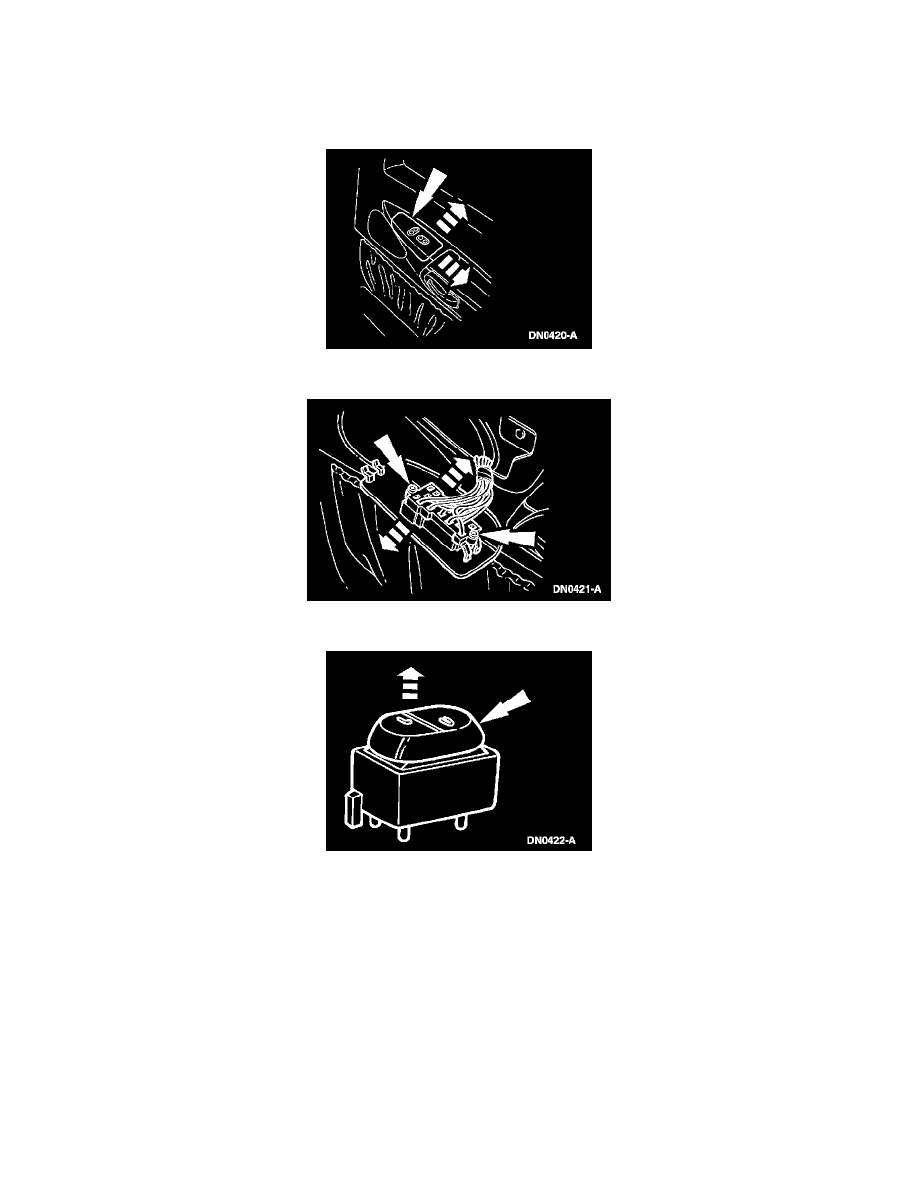 DN0420-A

DN0421-A

DN0422-A