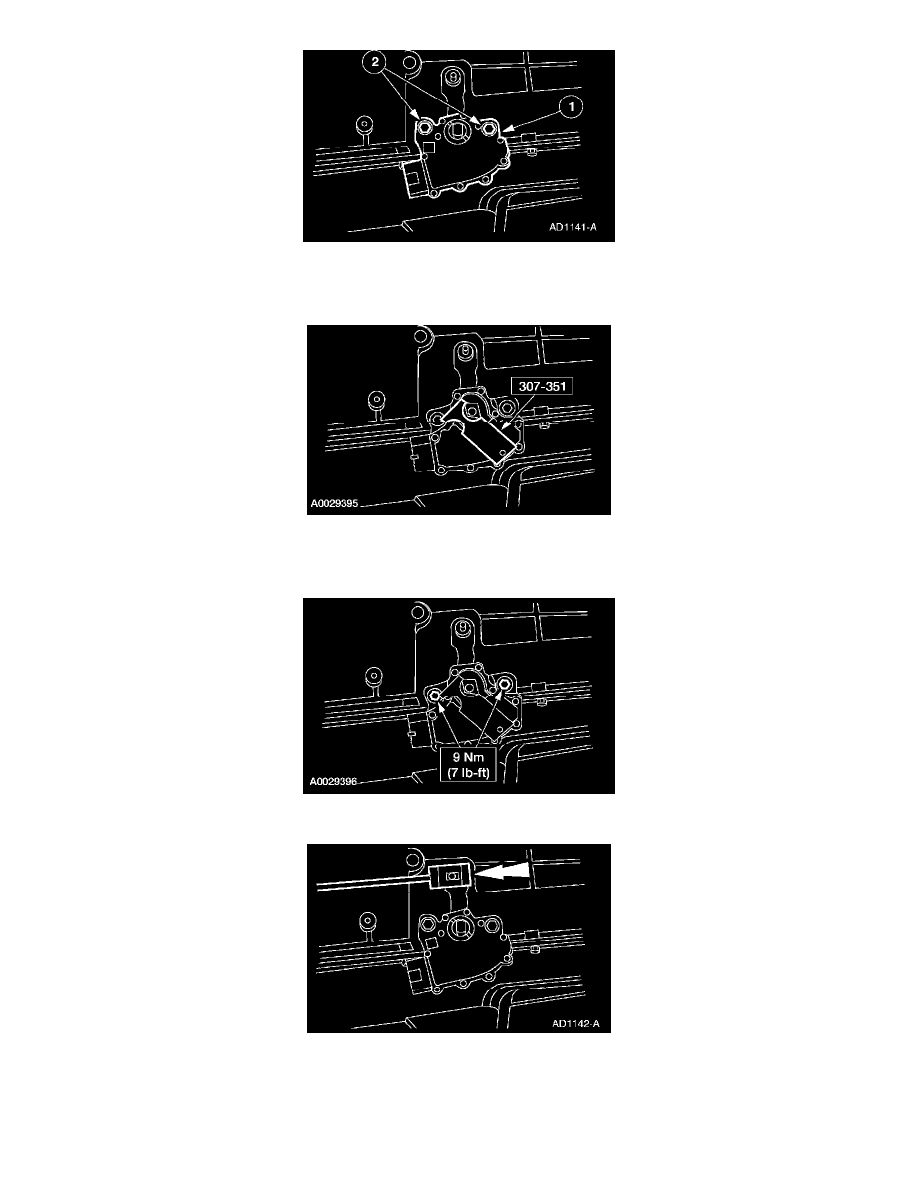 2
1
AD1141-A

307-351
A0029395

9 Nm
(7 lb-ft)
A0029396

AD1142-A