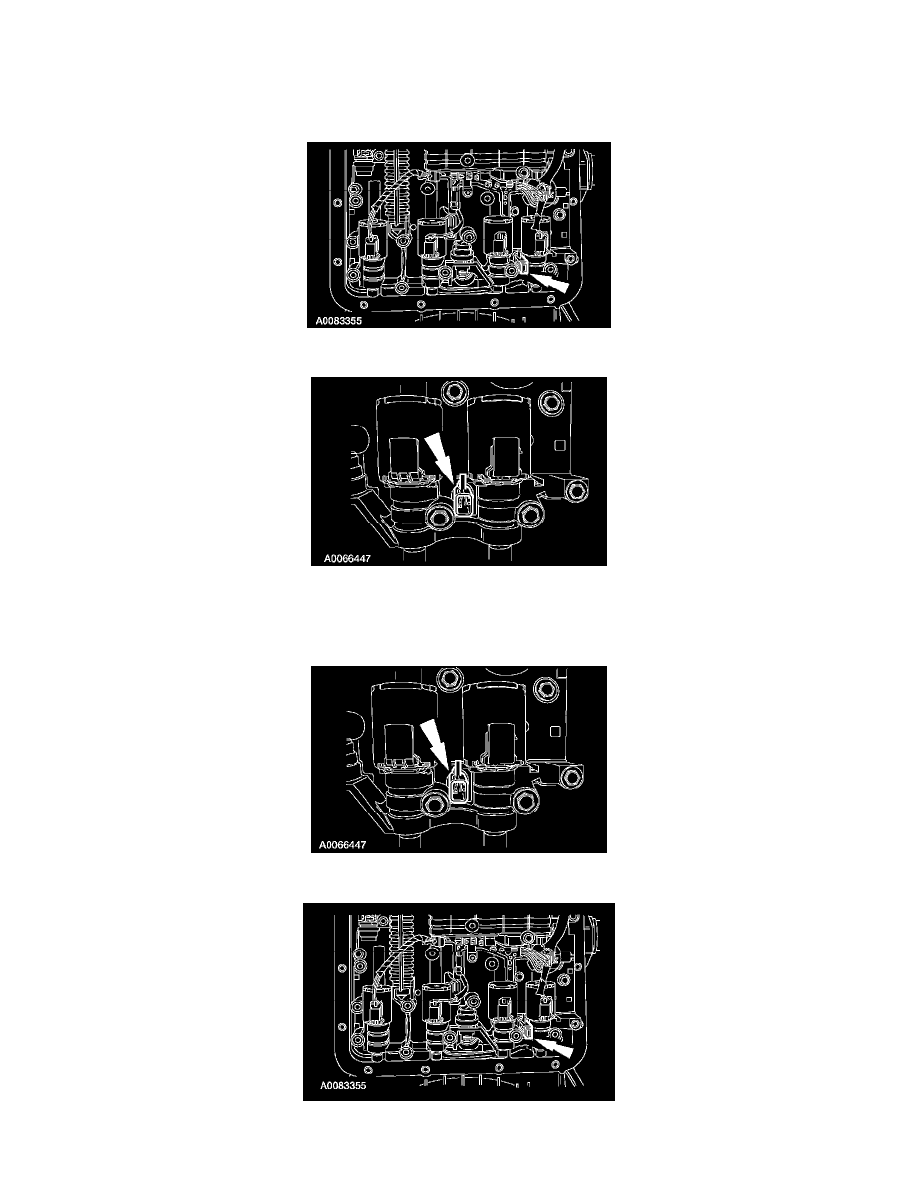 A0083355

A0066447

A0066447

A0083355