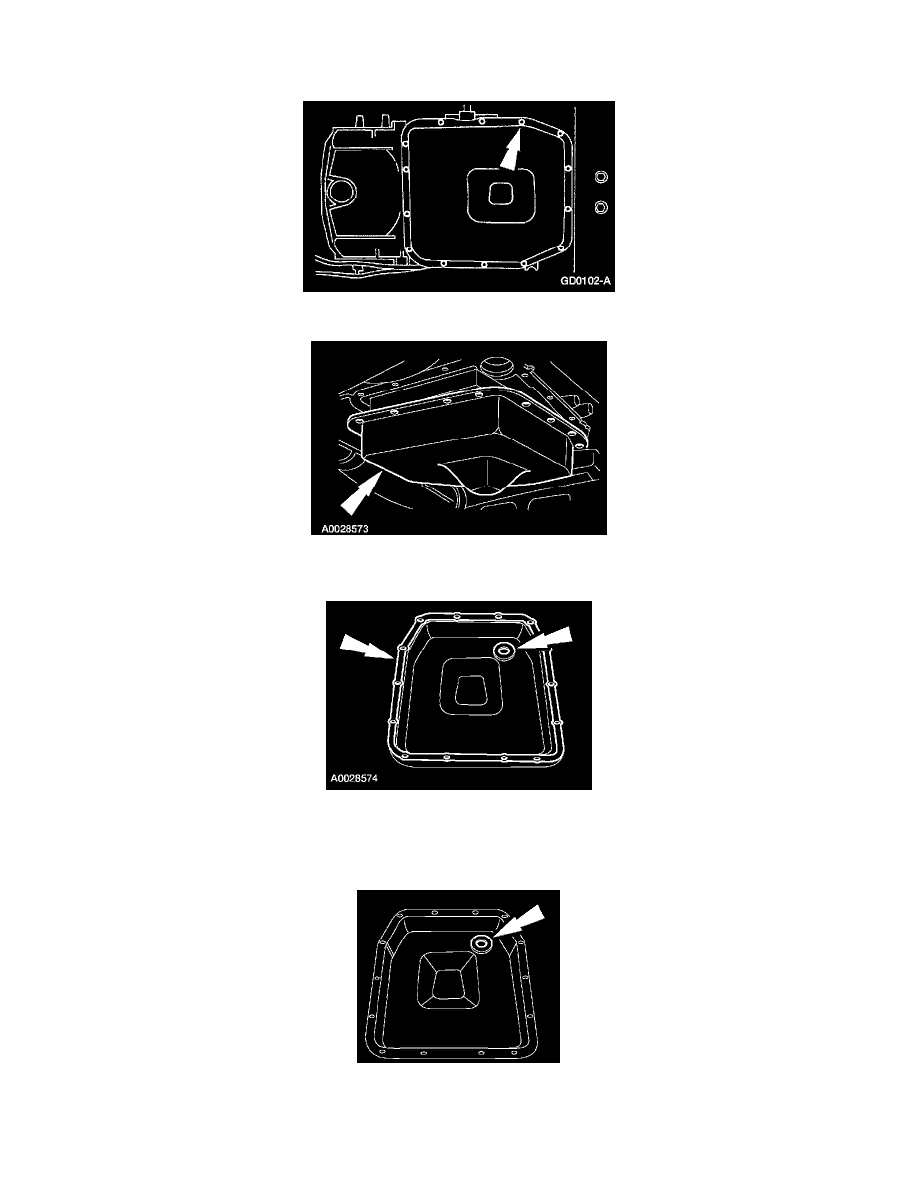 GD0102-A

A0028573

A0028574