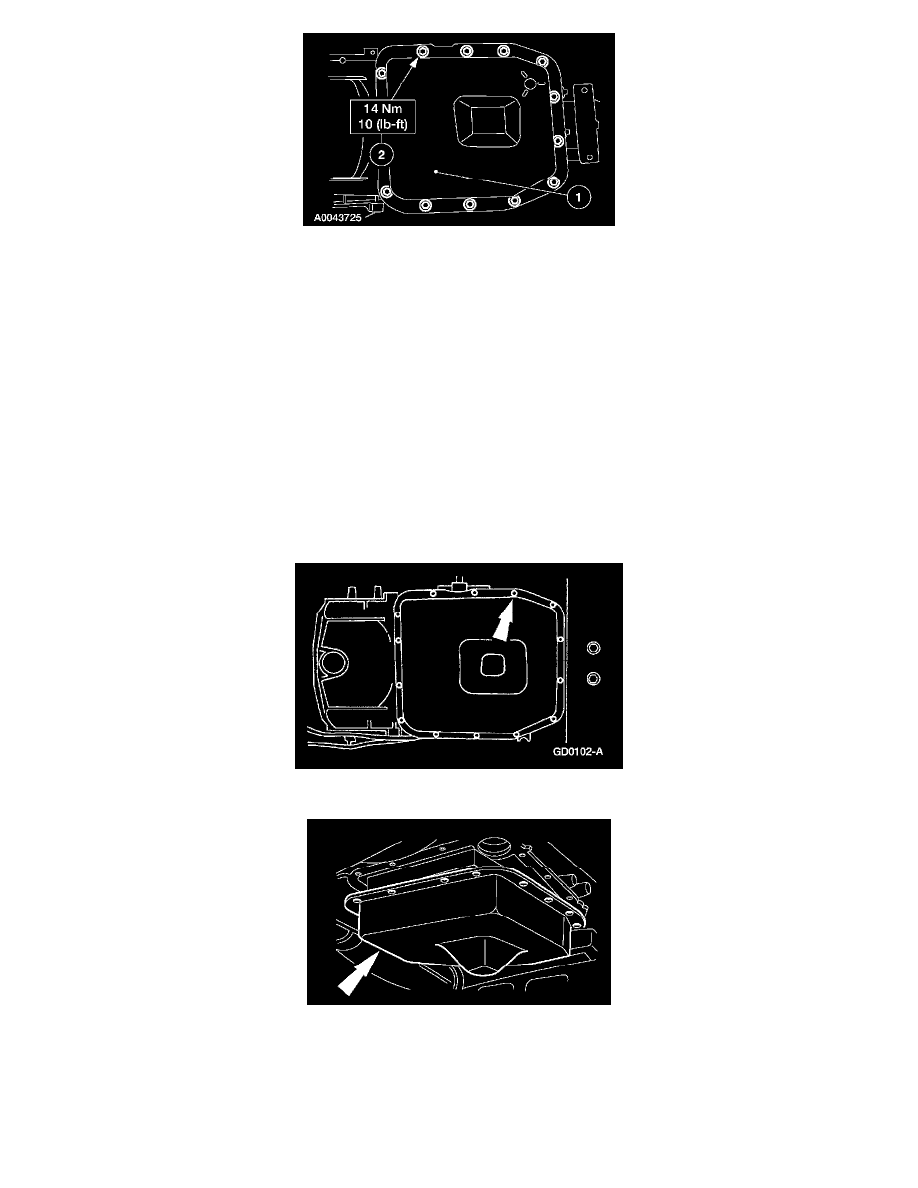 14 Nm
10 (lb-ft)

2

1

A0043725

GD0102-A