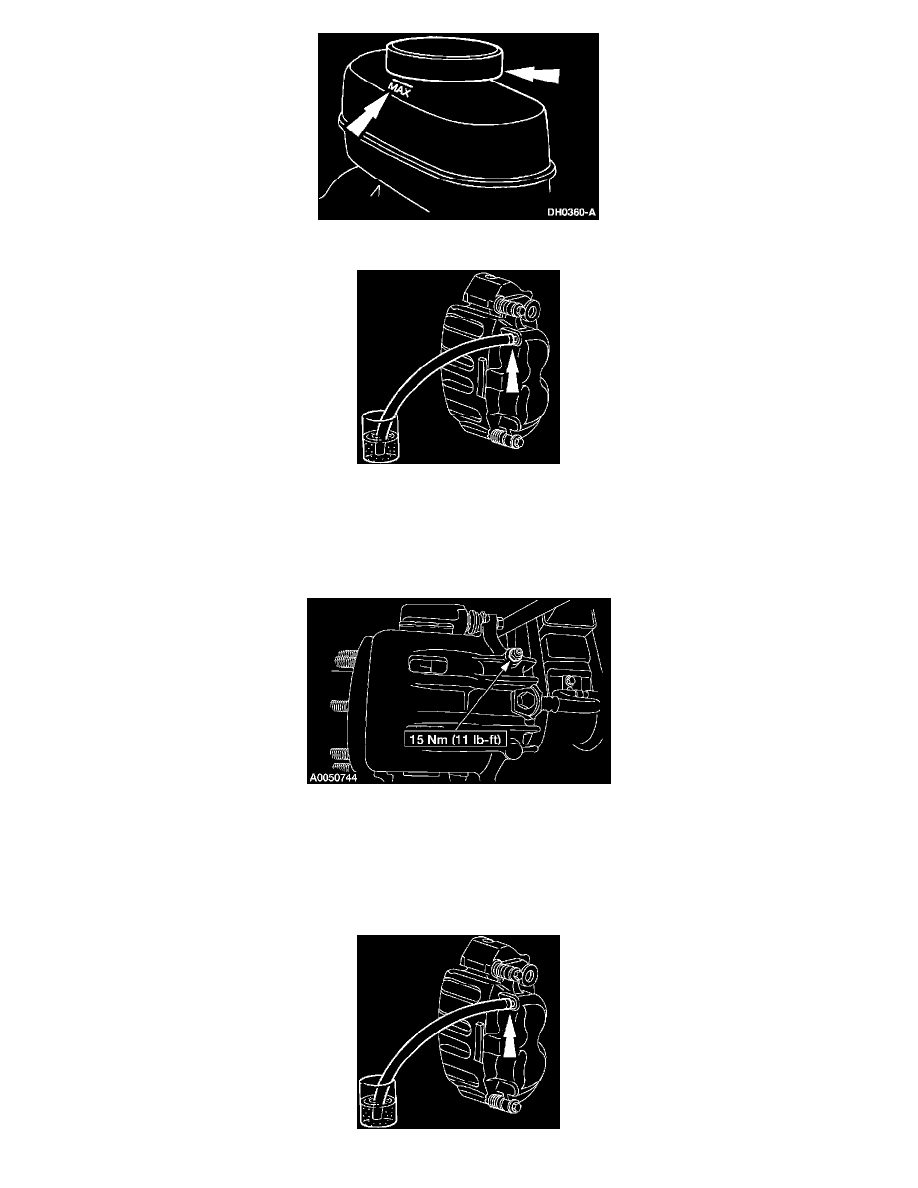 MAX

DH0360-A

15 Nm (11 lb-ft)

A0050744