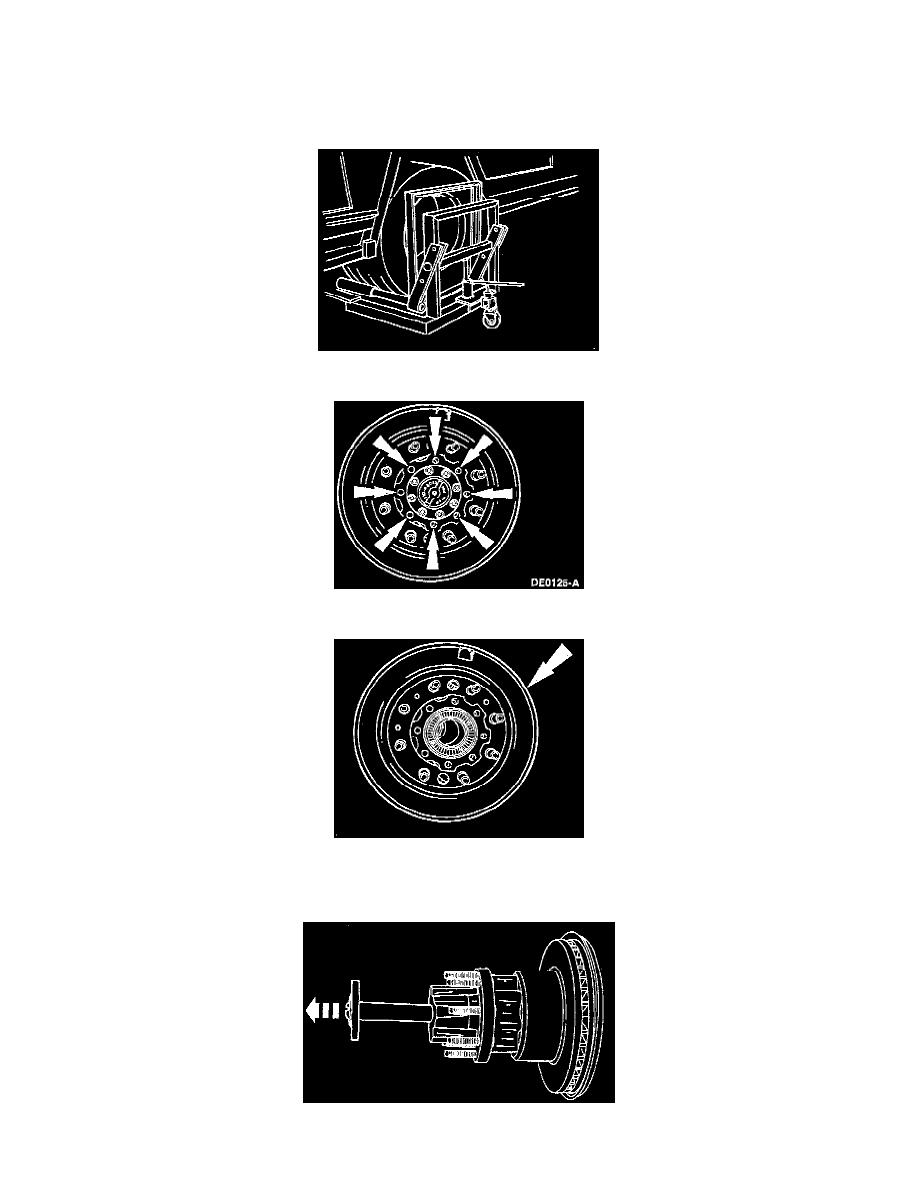 DE0126-A