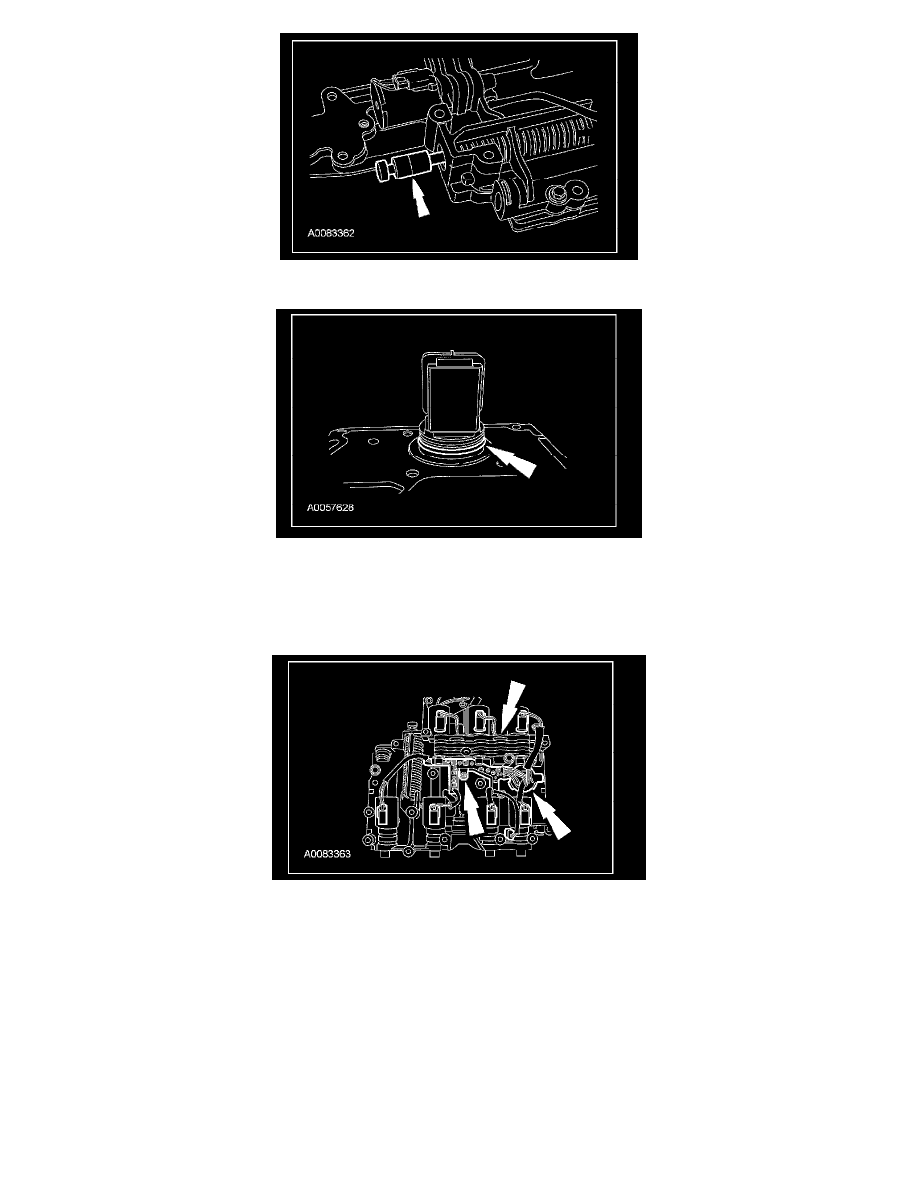 A0083362

A0057628

A0083363