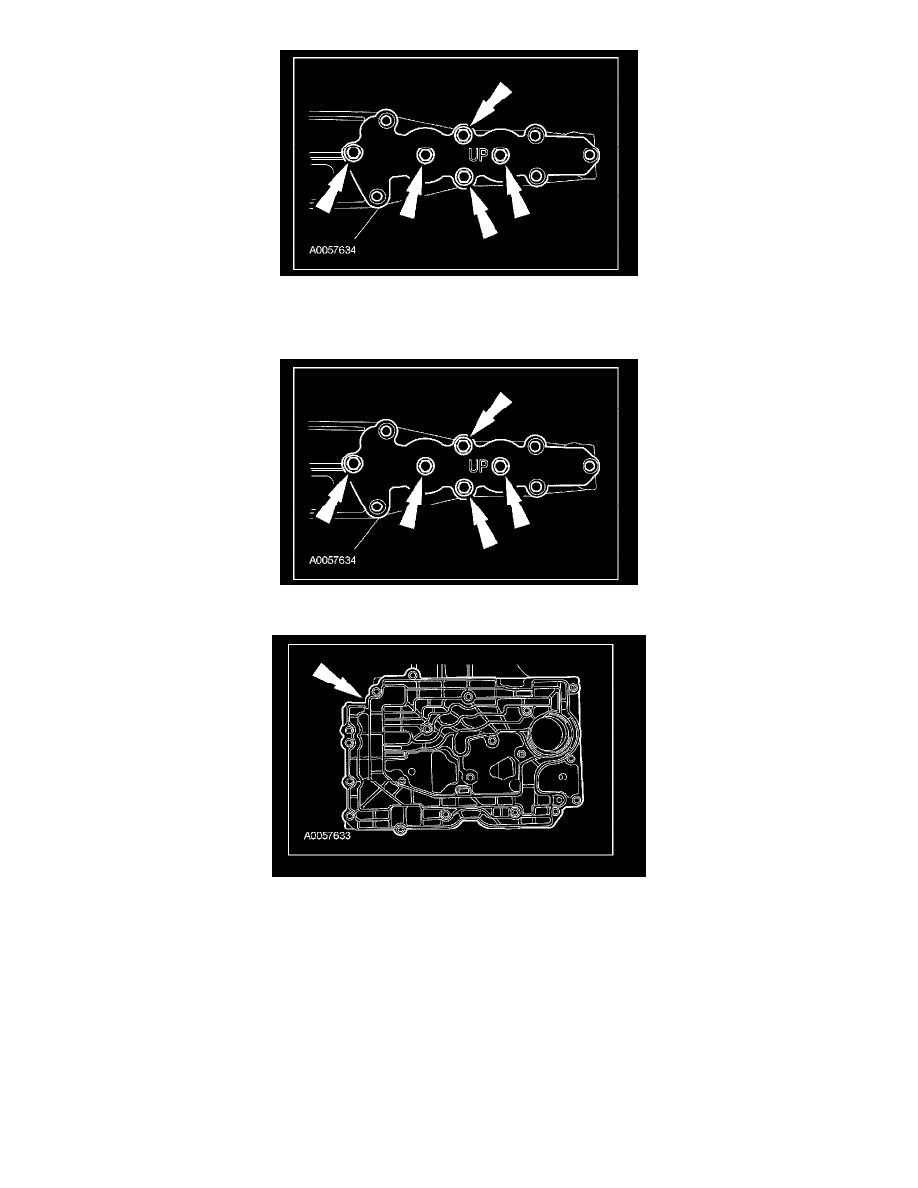 UP

A0057634

UP

A0057634

A0057633