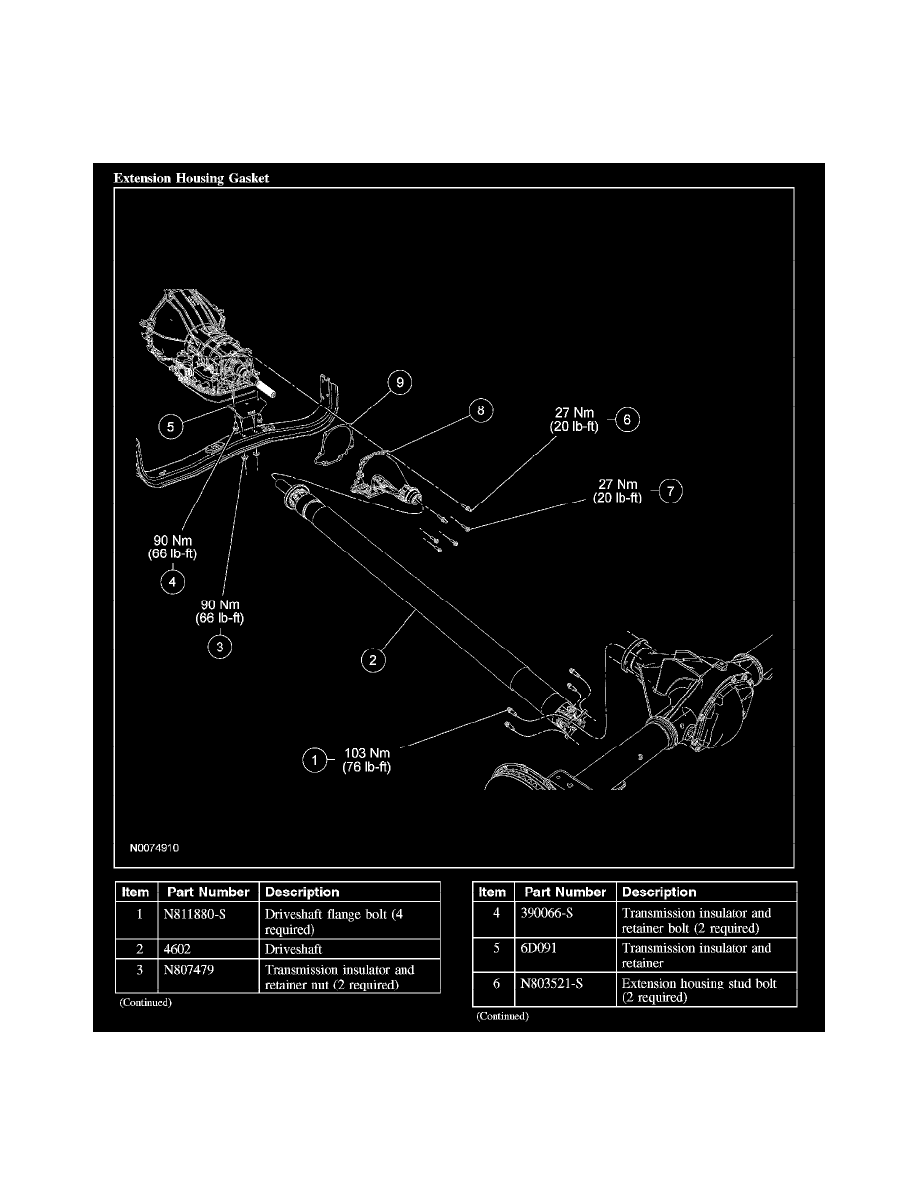 Extension Housing Gasket

9

8

27 Nm (20 lb-ft) 6

27 Nm (20 lb-ft) 7

5

90 Nm (66 lb-ft) 4

90 Nm (66 lb-ft) 3

2

1 103 Nm (76 lb-ft)

N0074910

| Item | Part Number | Description |
|---|---|---|
| 1 | N811880-S | Driveshaft flange bolt (4 required) |
| 2 | 4602 | Driveshaft |
| 3 | N807479 | Transmission insulator and retainer nut (2 required) |

(Continued)

| Item | Part Number | Description |
|---|---|---|
| 4 | 390066-S | Transmission insulator and retainer bolt (2 required) |
| 5 | 6D091 | Transmission insulator and retainer |
| 6 | N803521-S | Extension housing stud bolt (2 required) |

(Continued)