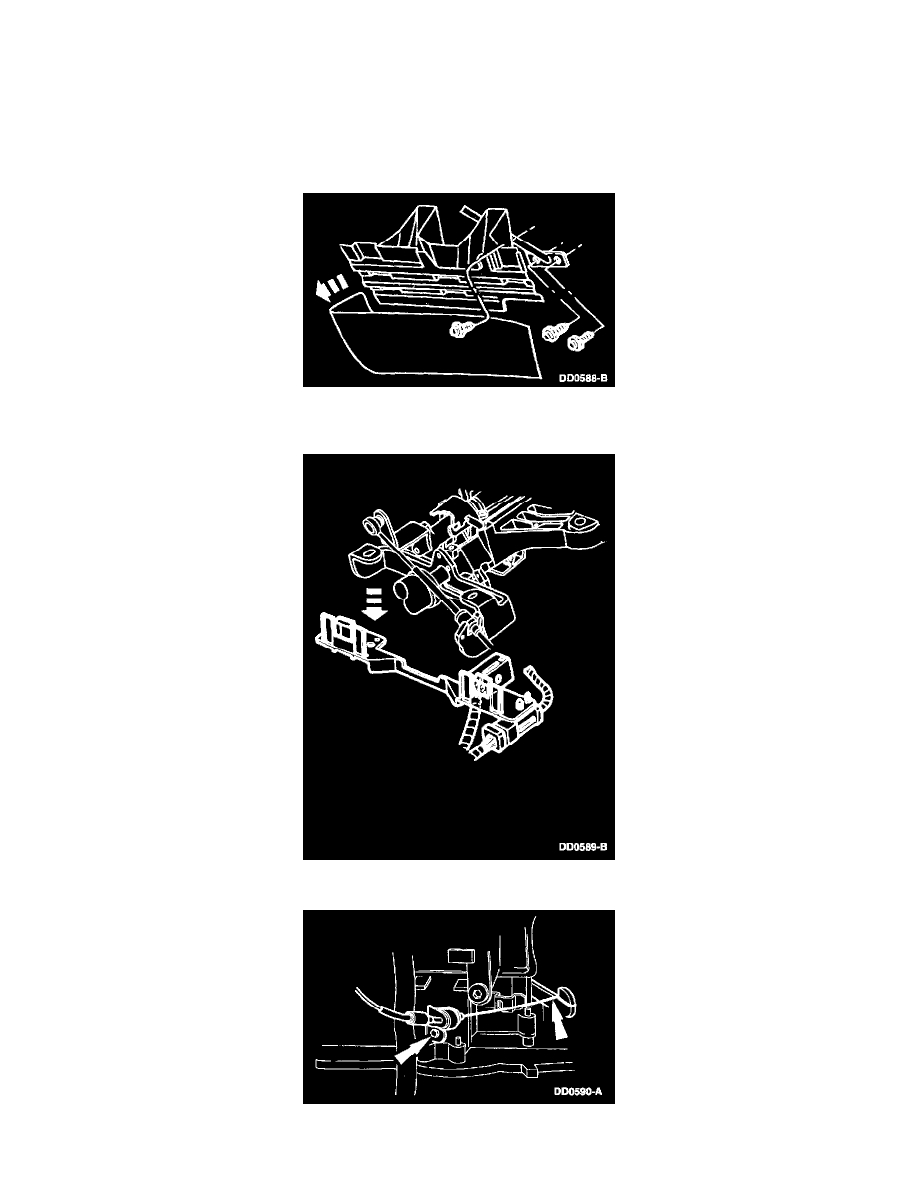 DD0588-B

DD0589-B

DD0590-A