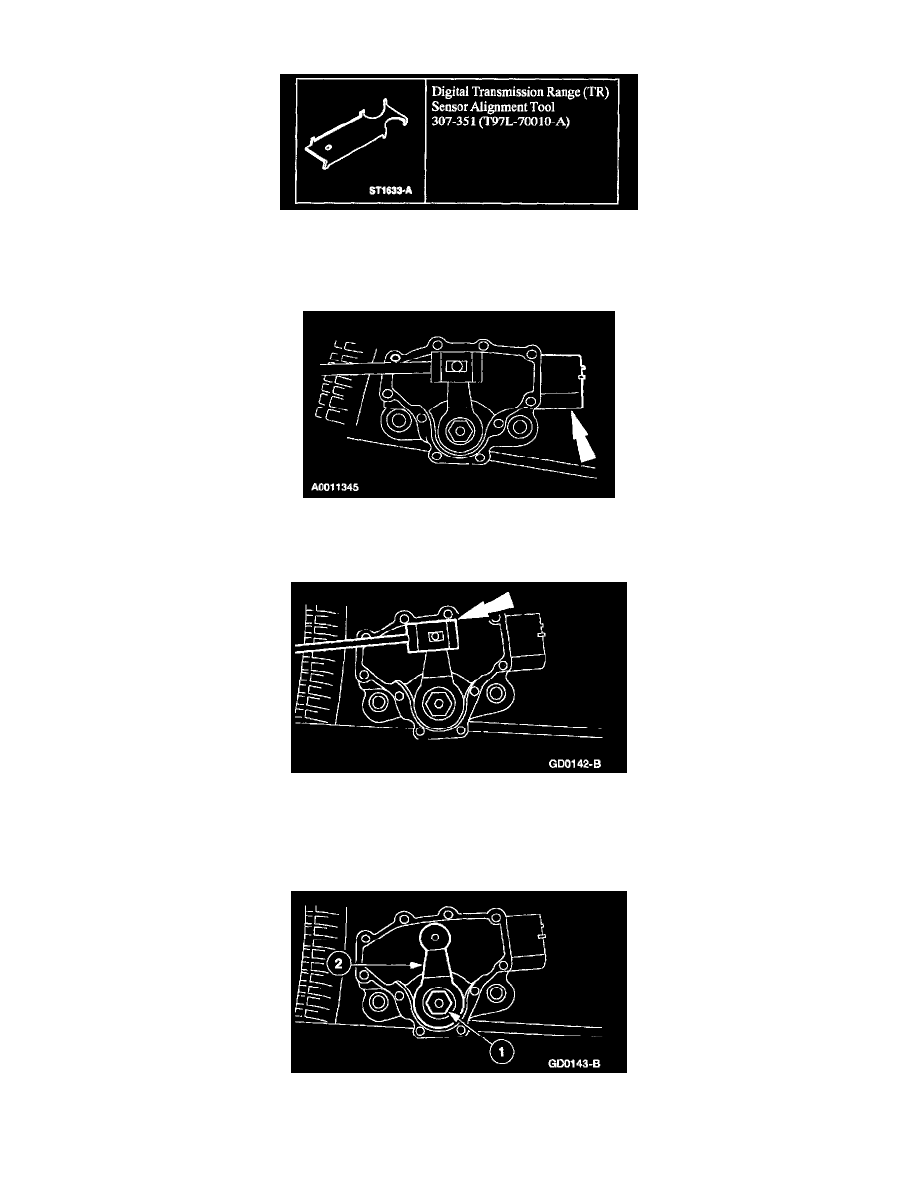 ST1633-A

Digital Transmission Range (TR) Sensor Alignment Tool 307-351 (T97L-70010-A)

A0011345

GD0142-B

2

1

GD0143-B